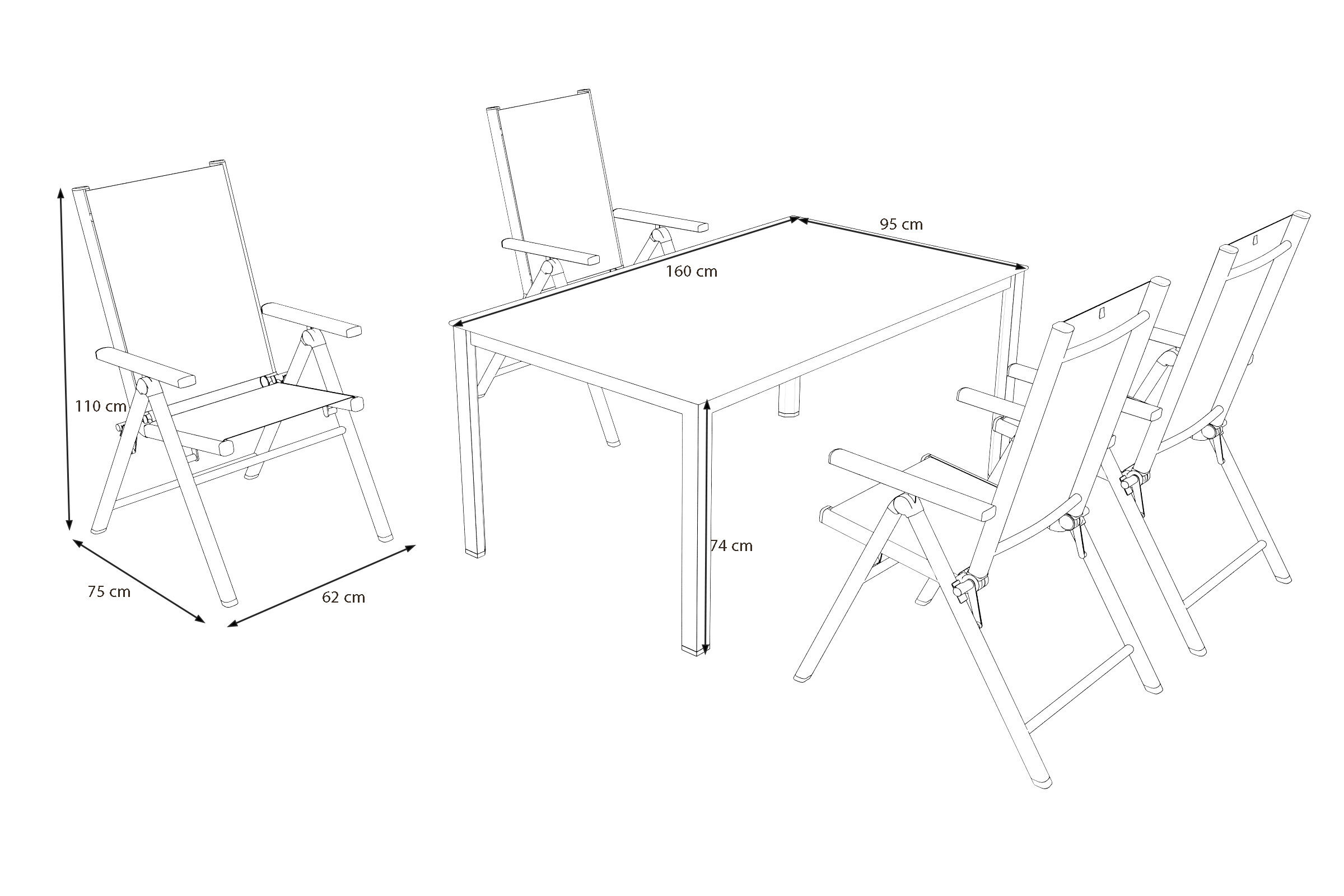 95 cm
160 cm
110 cm
74 cm
75 cm
62 cm