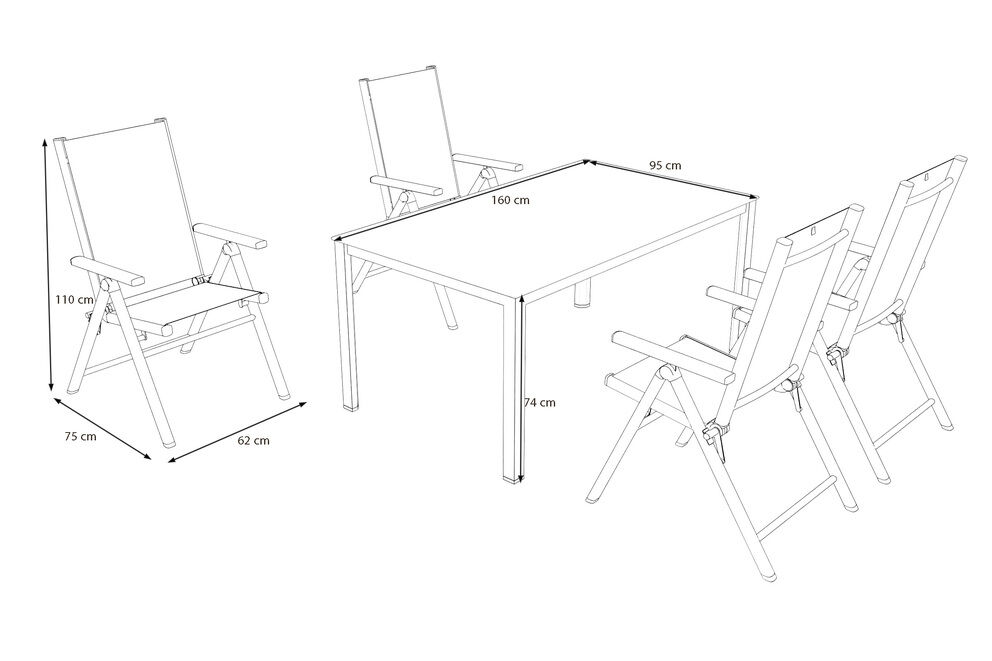 110 cm
75 cm
62 cm
160 cm
95 cm
74 cm