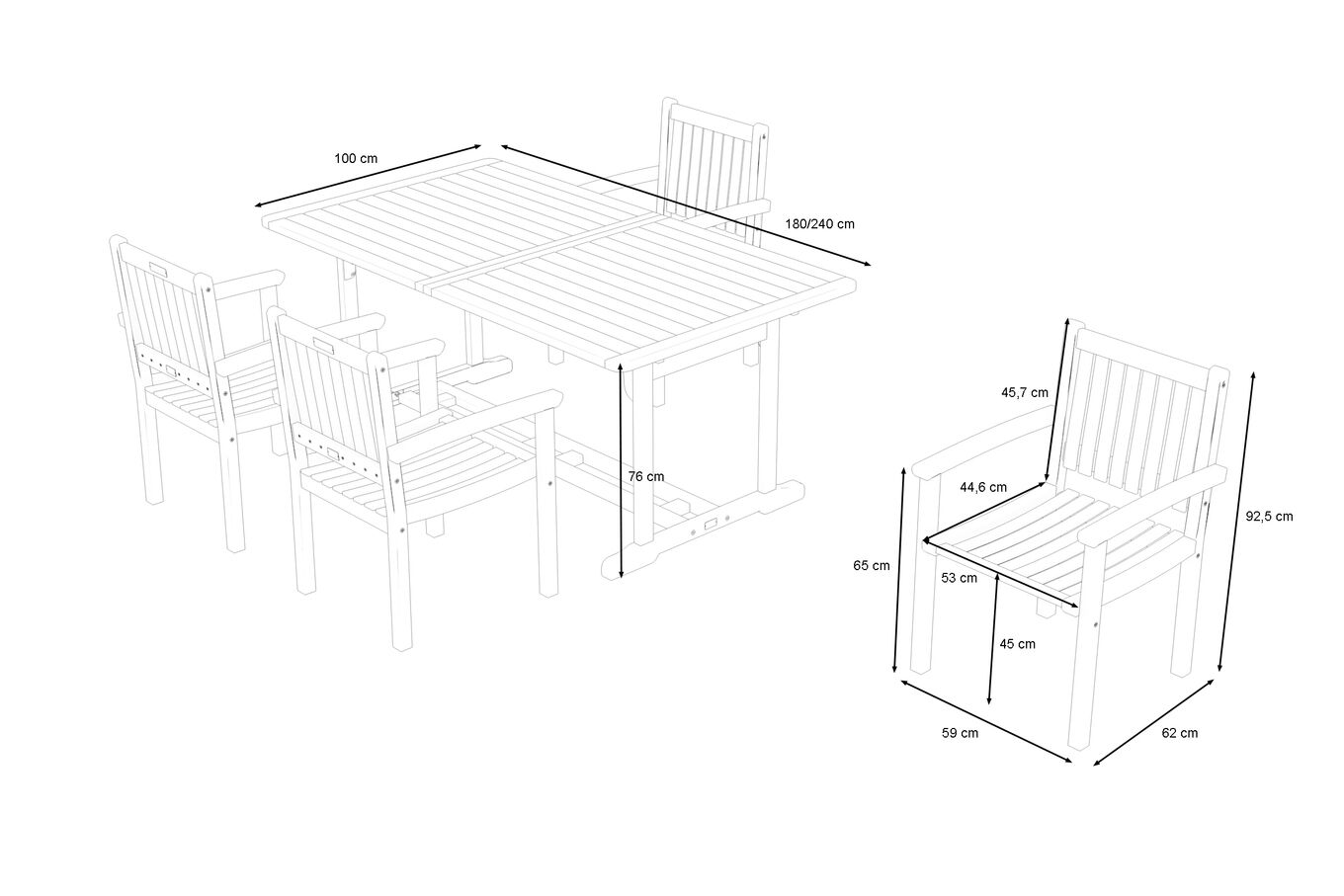 100 cm

180/240 cm

76 cm

45,7 cm

44,6 cm

92,5 cm

65 cm

53 cm

45 cm

59 cm

62 cm