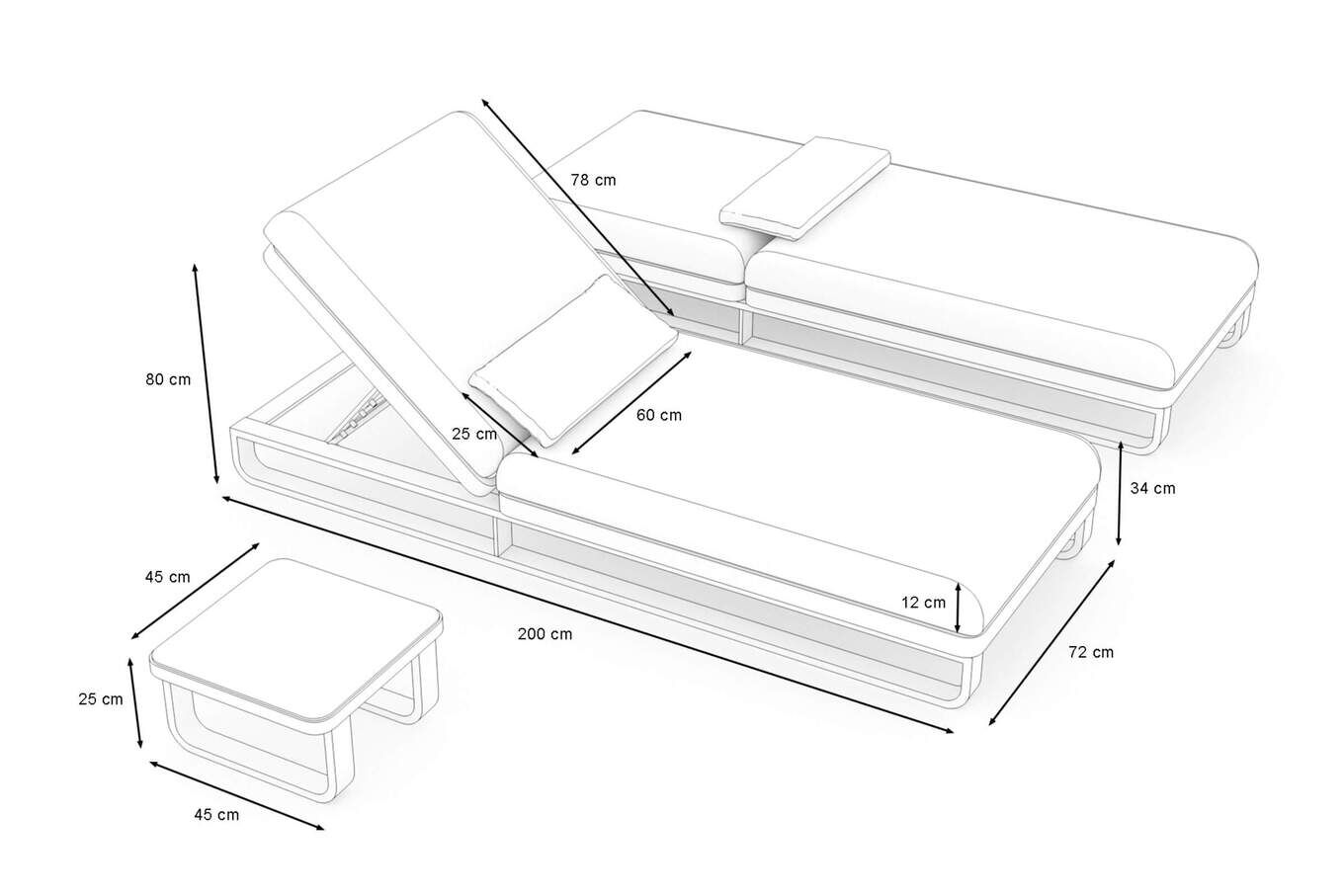 78 cm

80 cm

25 cm

60 cm

34 cm

45 cm

12 cm

200 cm

72 cm

25 cm

45 cm