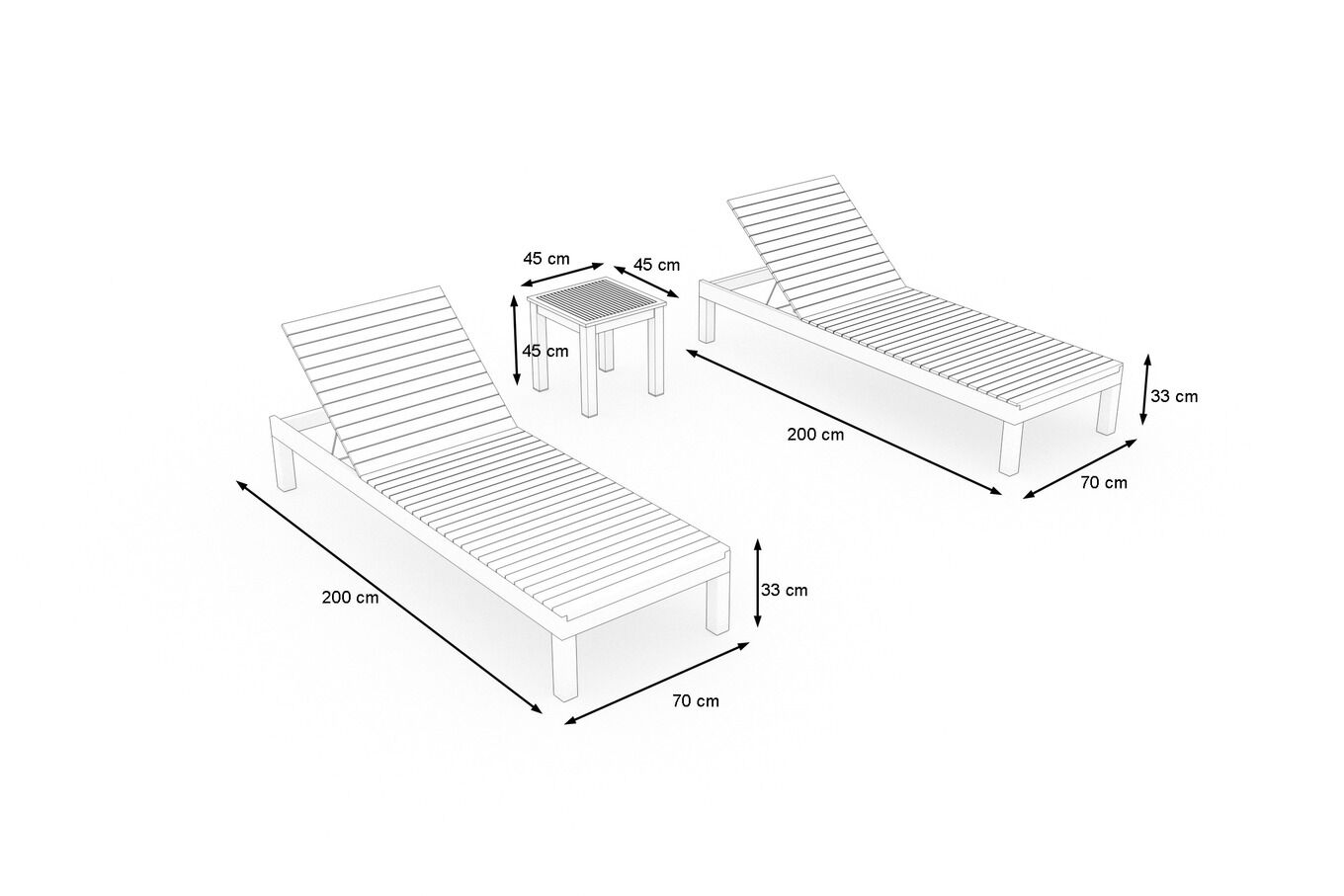 45 cm
45 cm
45 cm
200 cm
33 cm
70 cm
200 cm
33 cm
70 cm