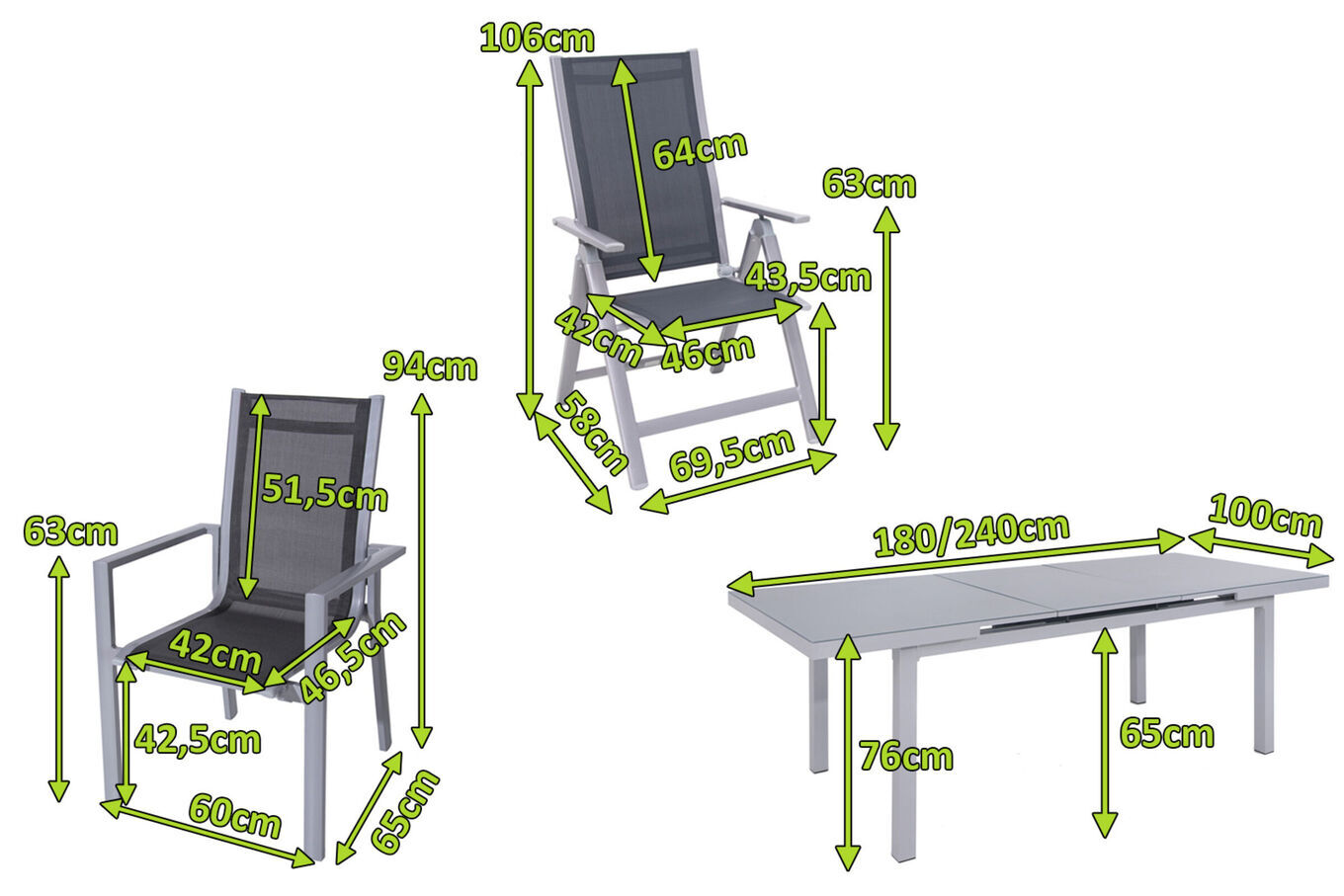 106cm
64cm
63cm
43,5cm
42cm
46cm
58cm
69,5cm
94cm
51,5cm
63cm
42cm
46,5cm
42,5cm
60cm
65cm
180/240cm
100cm
76cm
65cm