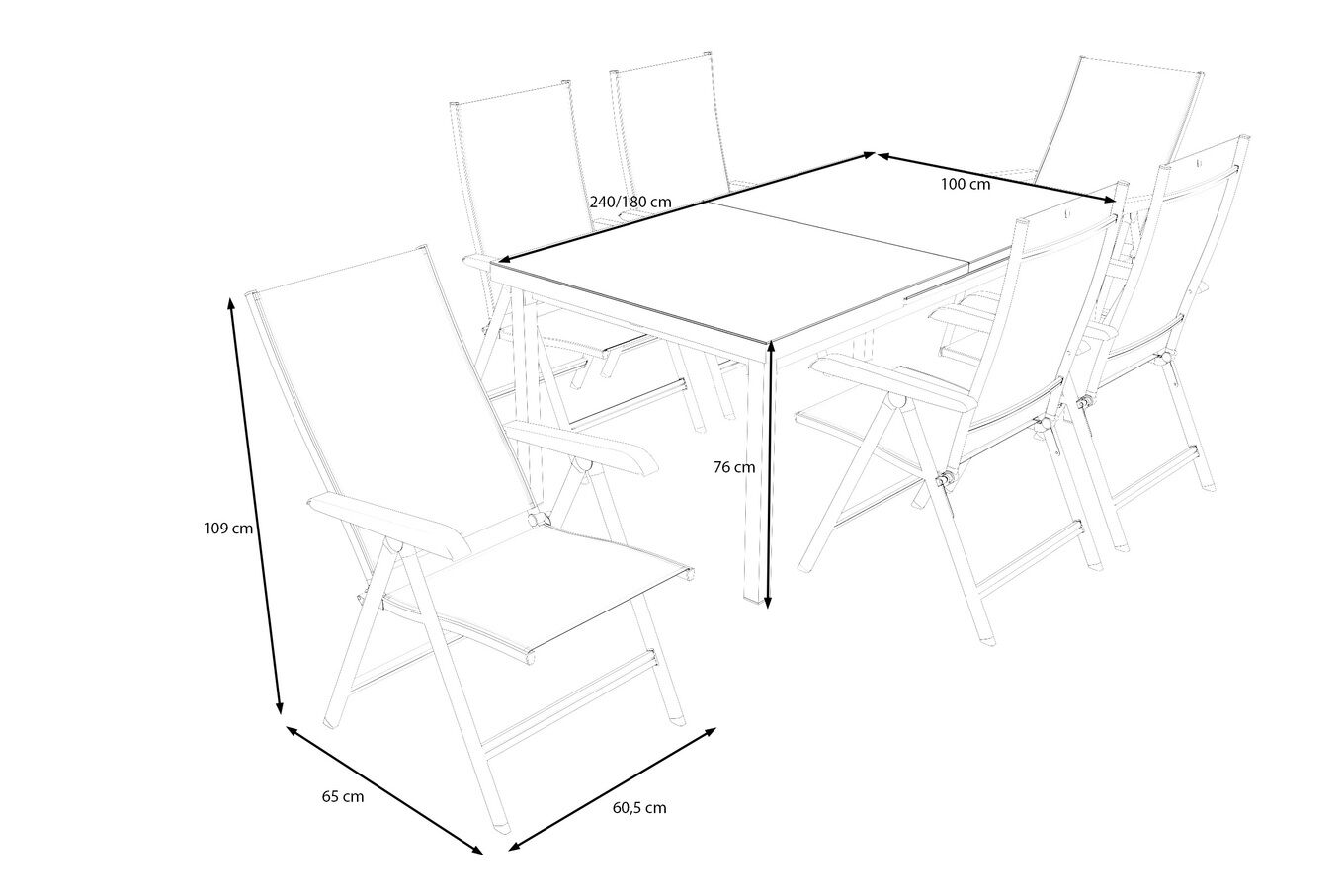 240/180 cm
100 cm
76 cm
109 cm
65 cm
60,5 cm