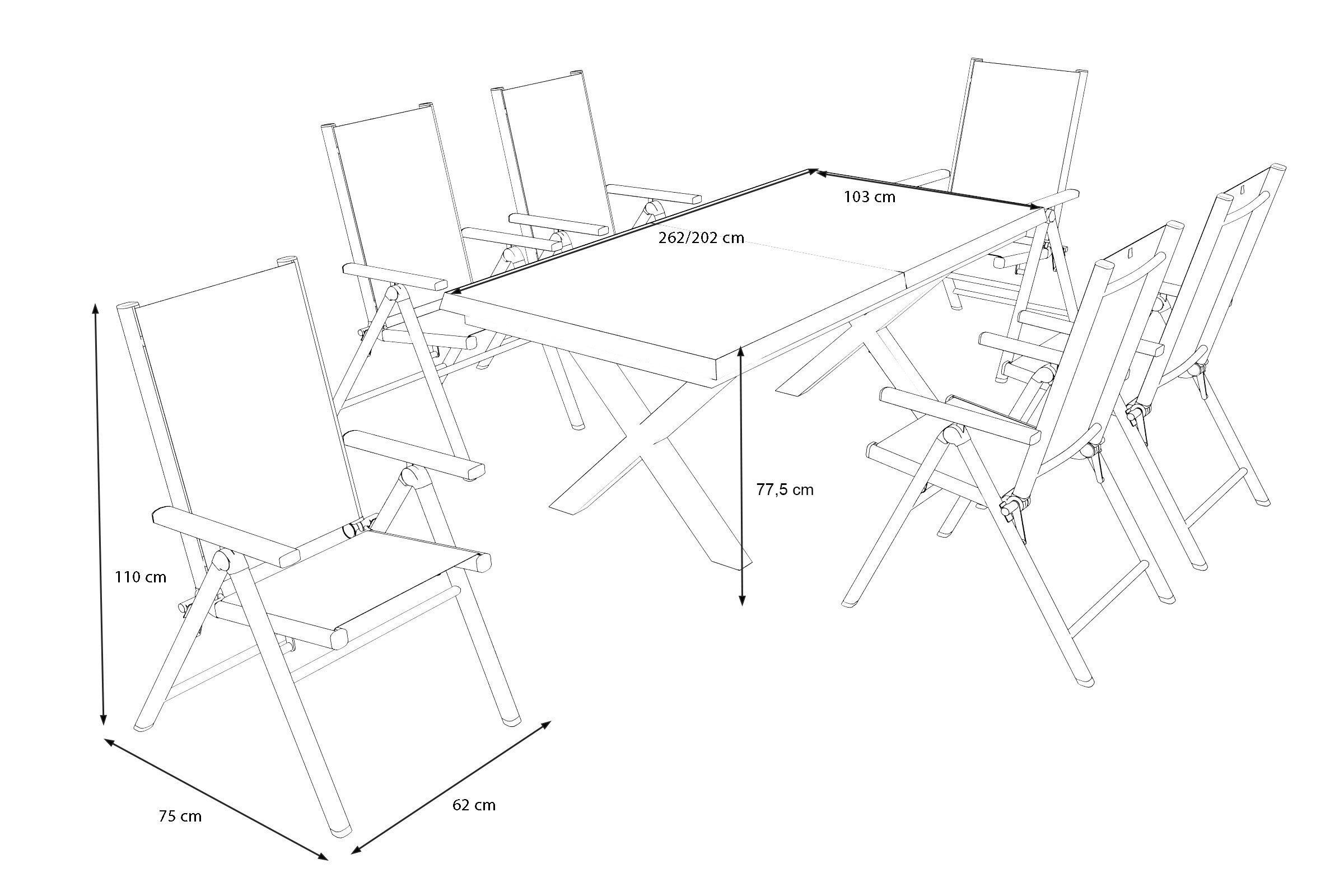 103 cm

262/202 cm

77,5 cm

110 cm

75 cm

62 cm