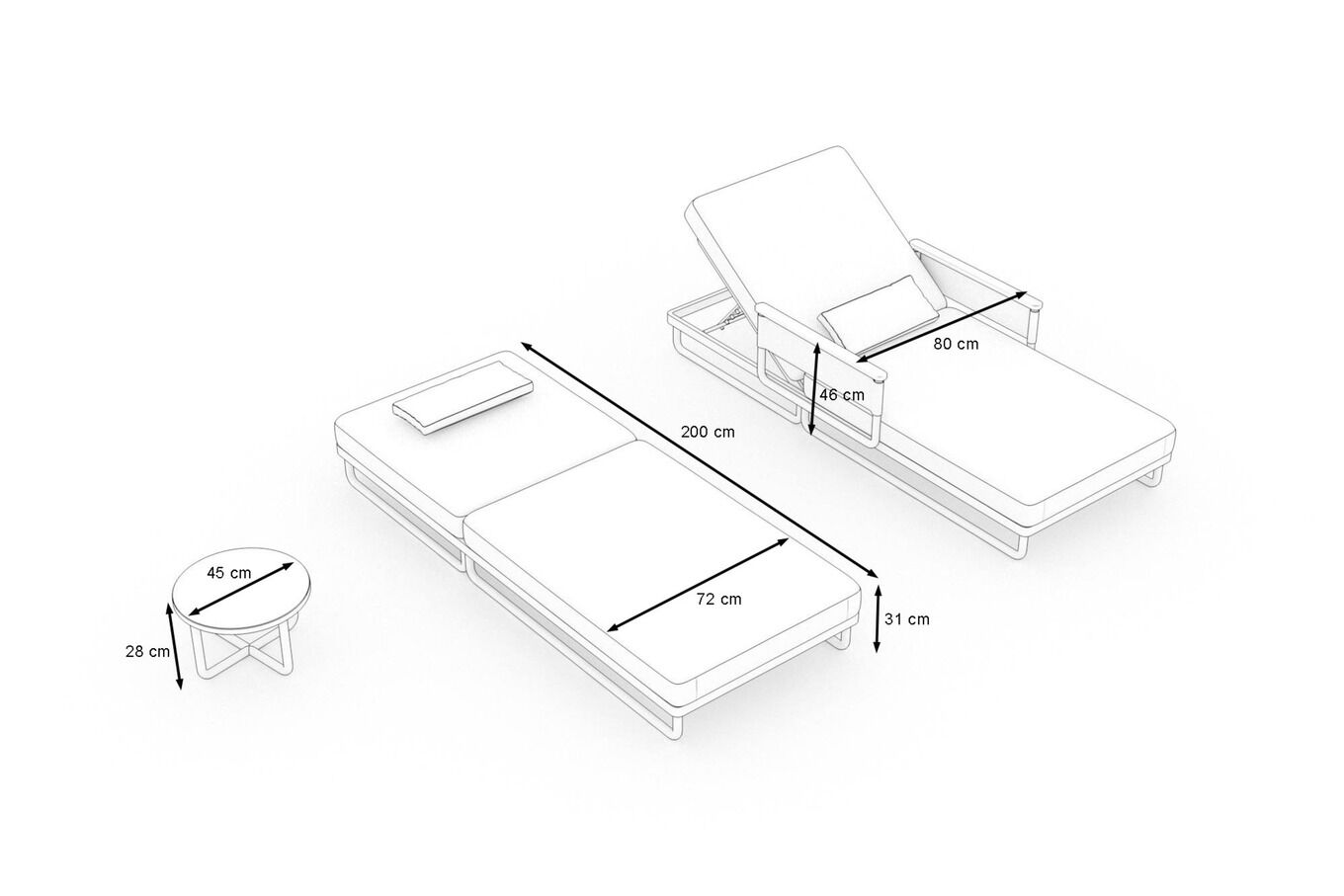 80 cm
46 cm
200 cm
45 cm
72 cm
31 cm
28 cm