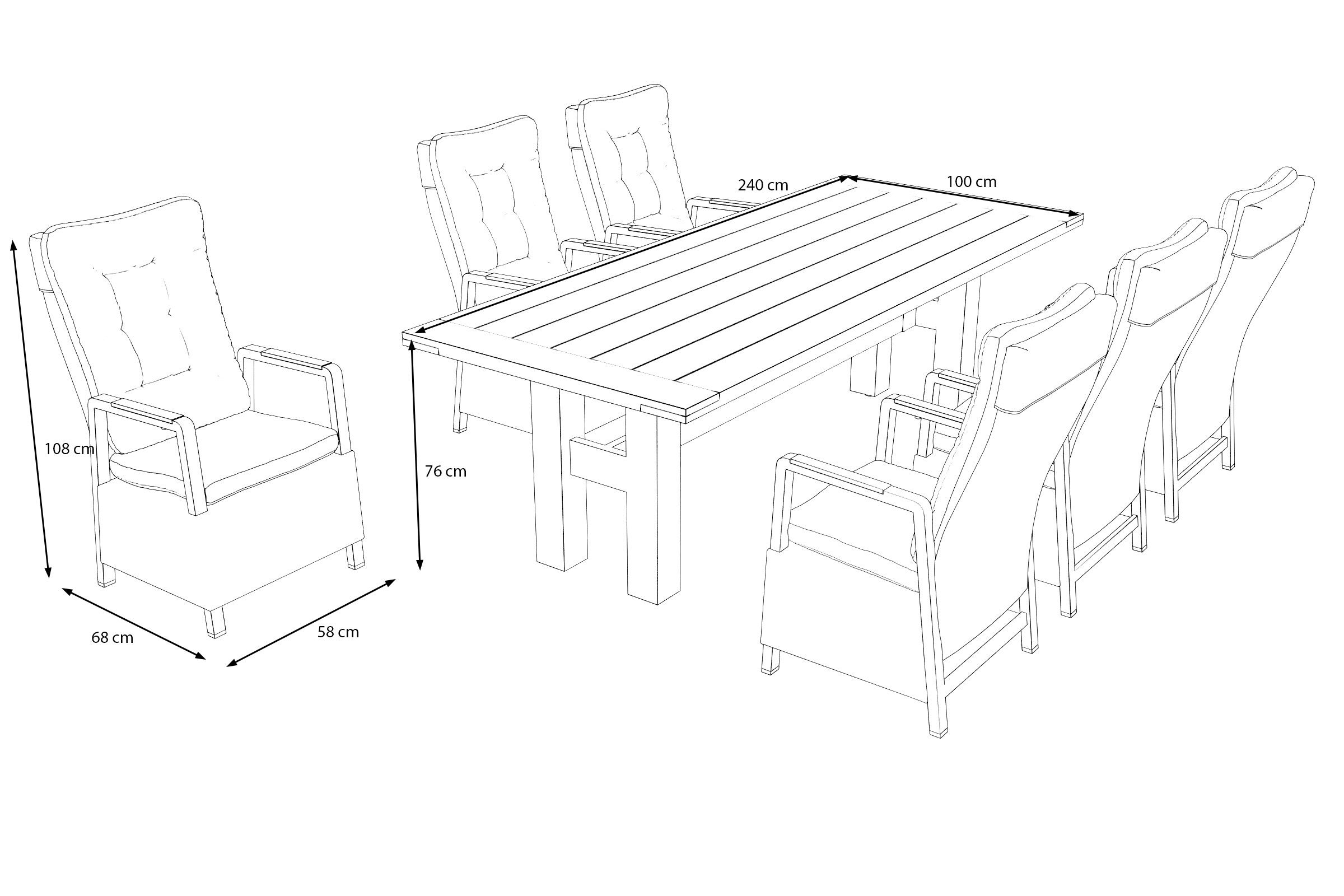 240 cm
100 cm
108 cm
76 cm
68 cm
58 cm