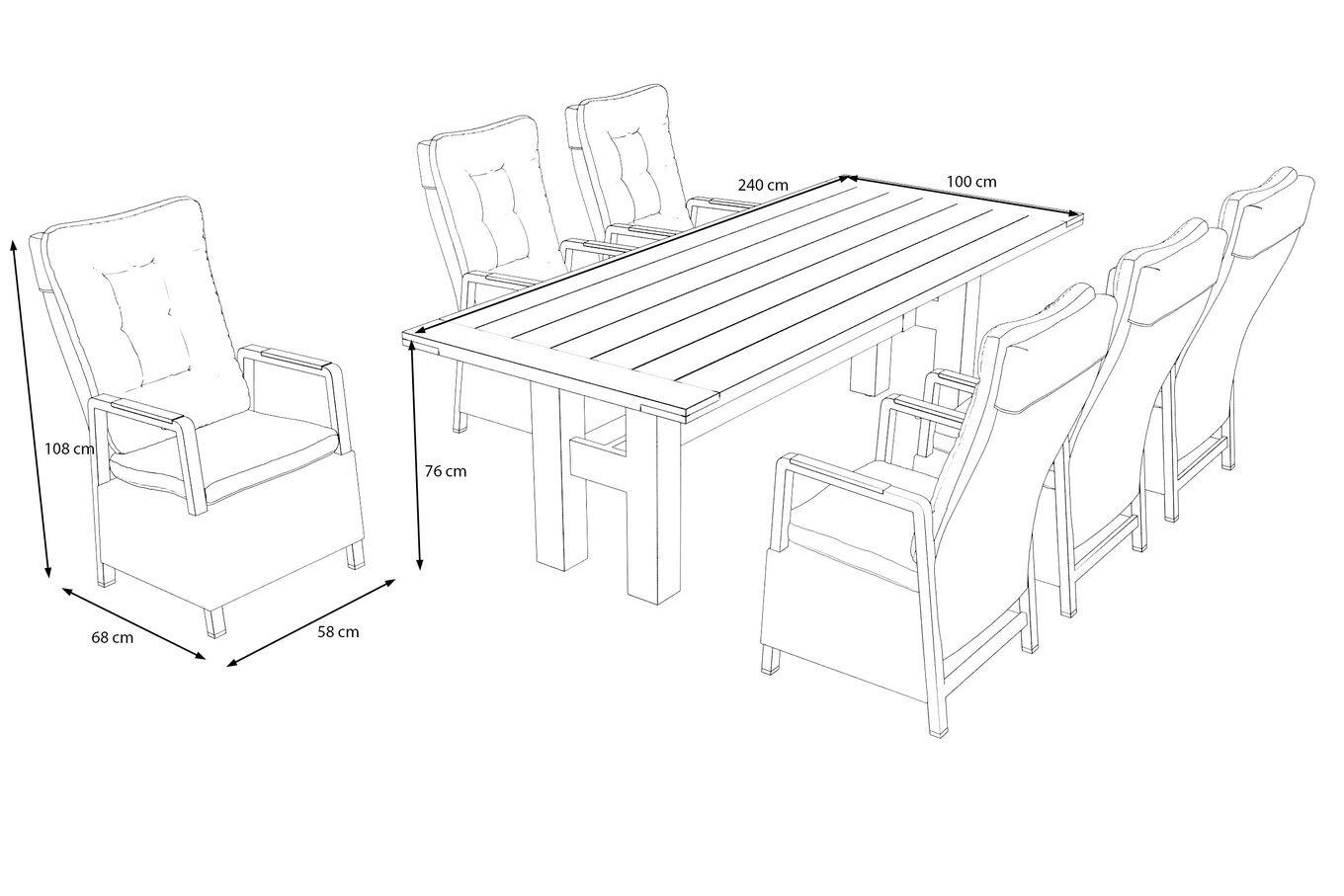 240 cm
100 cm
108 cm
76 cm
68 cm
58 cm