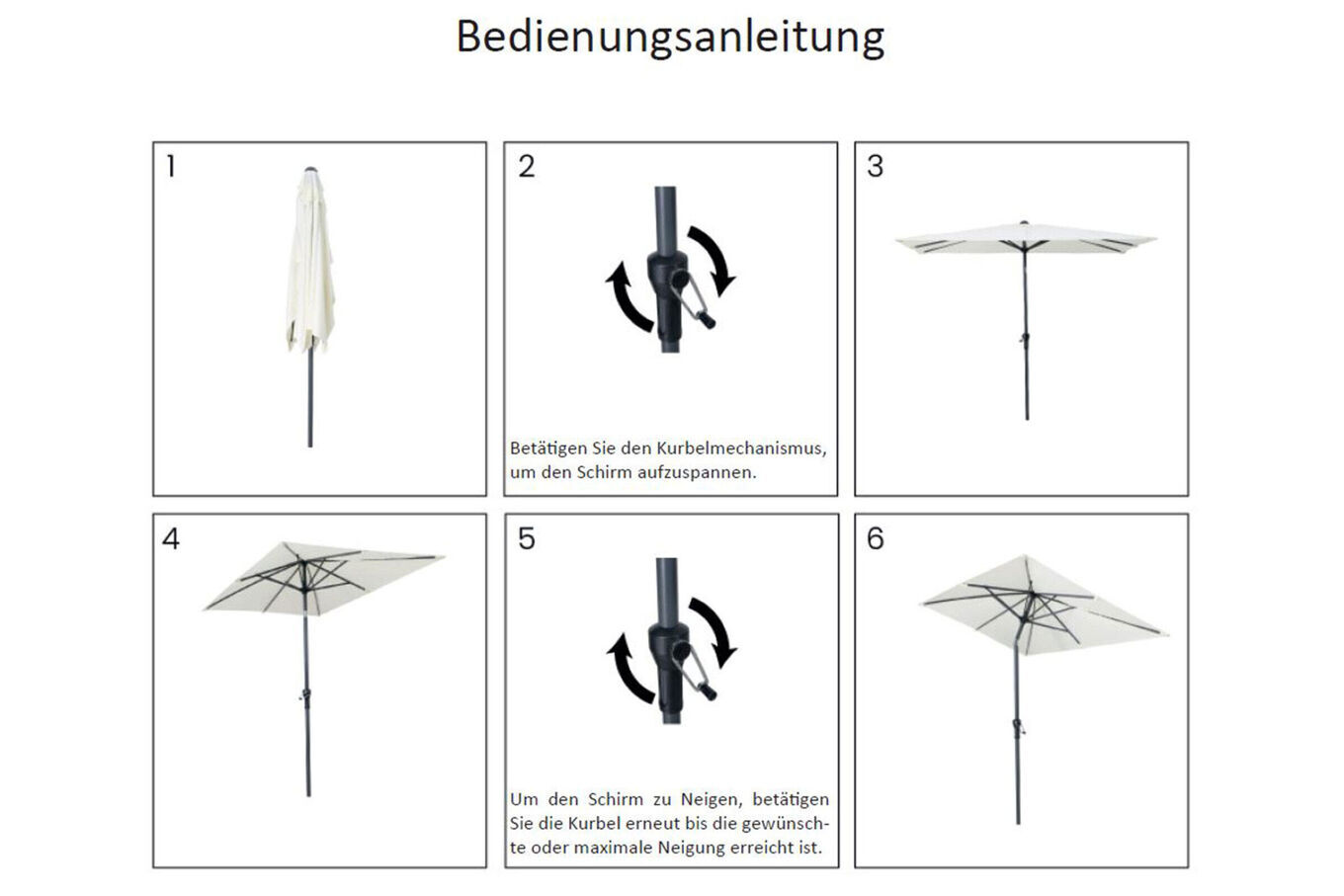 Bedienungsanleitung

1

2

Betätigen Sie den Kurbelmechanismus, um den Schirm aufzuspannen.

3

4

5

Um den Schirm zu Neigen, betätigen Sie die Kurbel erneut bis die gewünschte oder maximale Neigung erreicht ist.

6