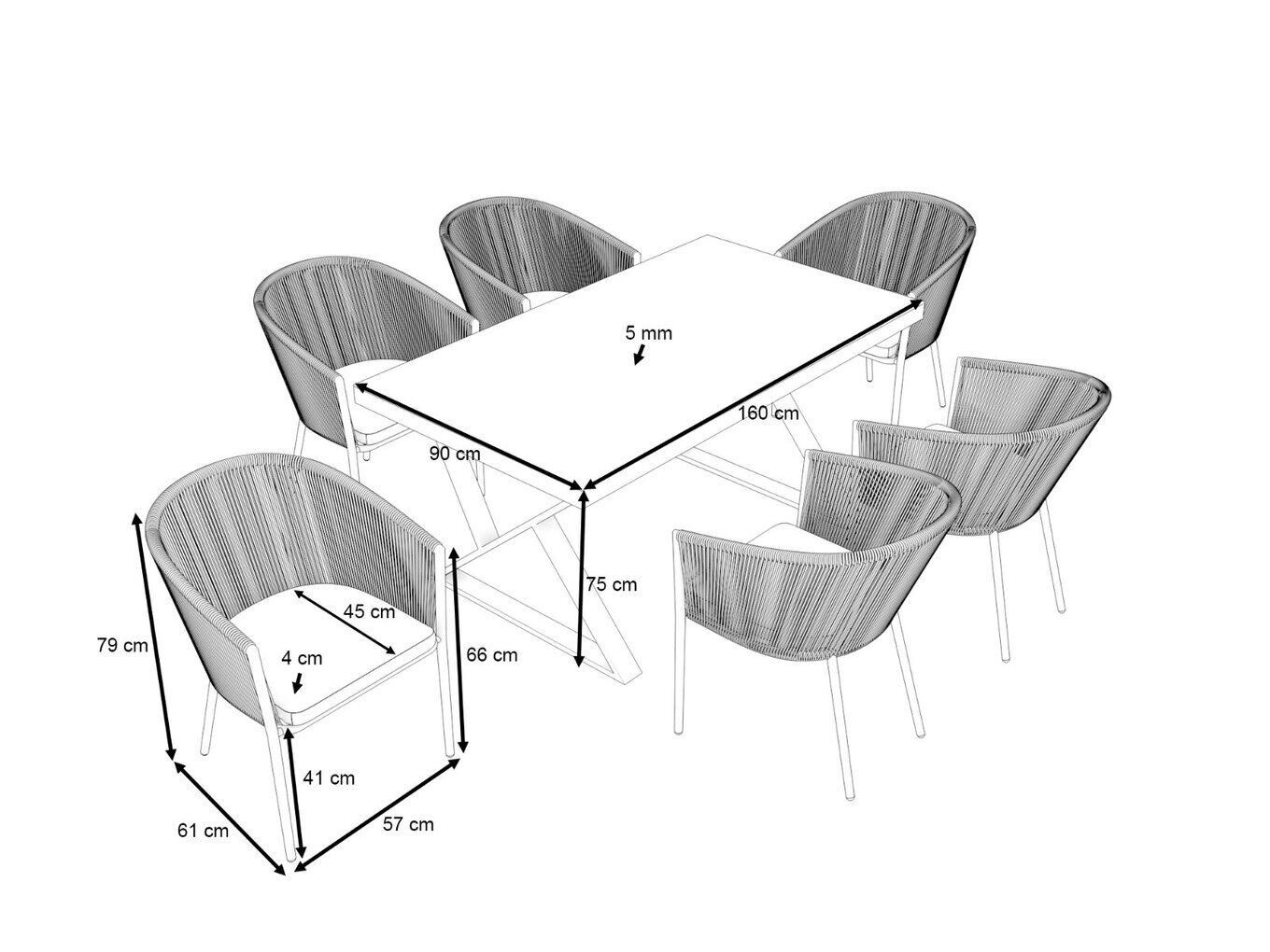 5 mm

160 cm

90 cm

75 cm

45 cm

79 cm

4 cm

66 cm

41 cm

61 cm

57 cm