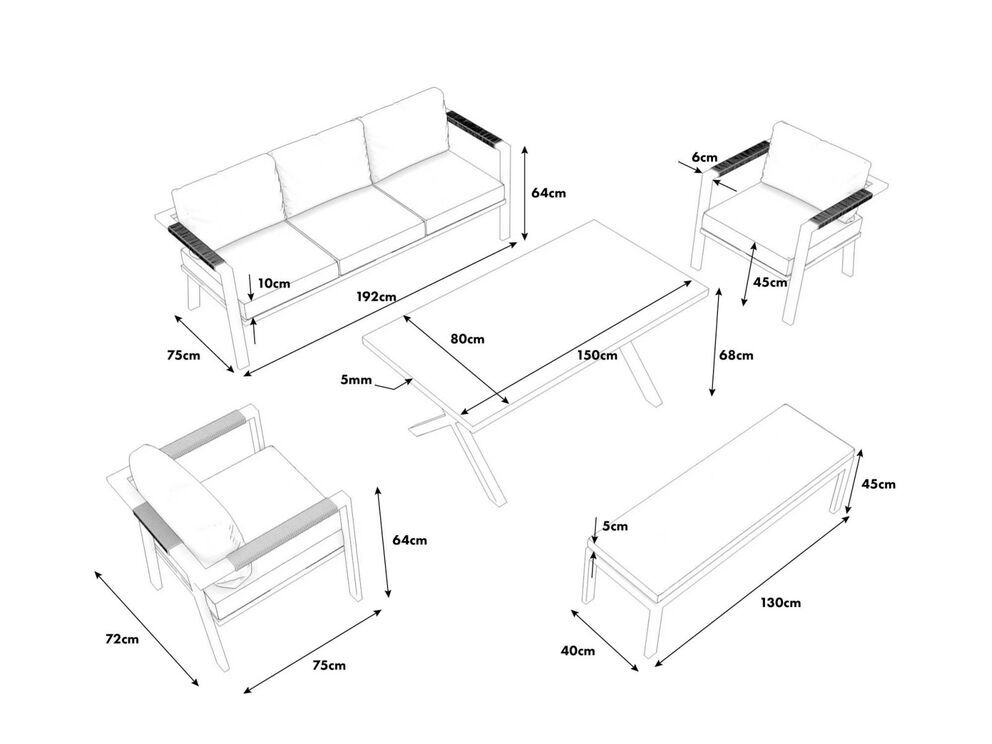 64cm
6cm
10cm
192cm
45cm
75cm
80cm
150cm
68cm
5mm
45cm
64cm
5cm
130cm
72cm
75cm
40cm