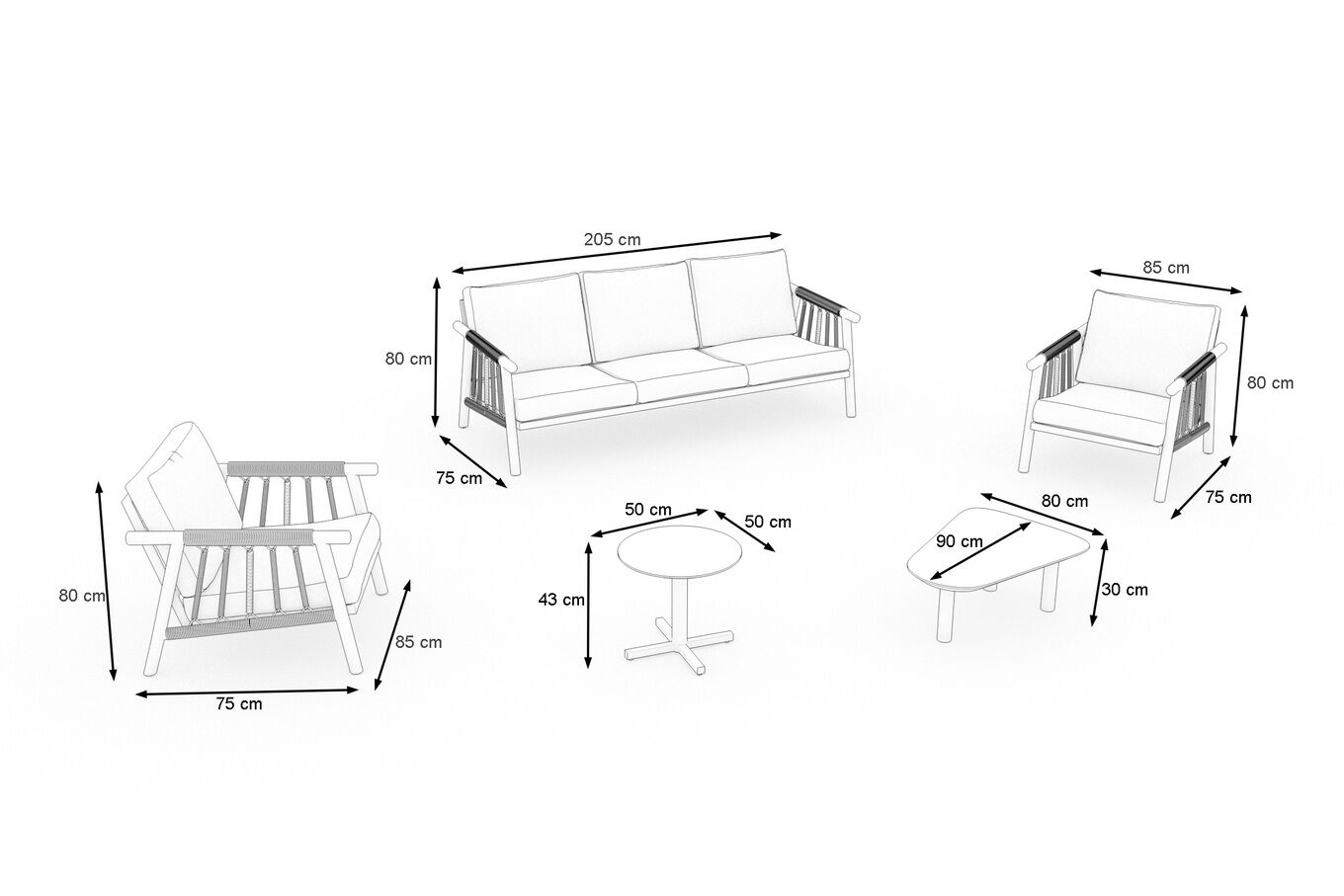 205 cm
80 cm
75 cm
85 cm
80 cm
75 cm
80 cm
85 cm
75 cm
50 cm
50 cm
43 cm
80 cm
90 cm
30 cm