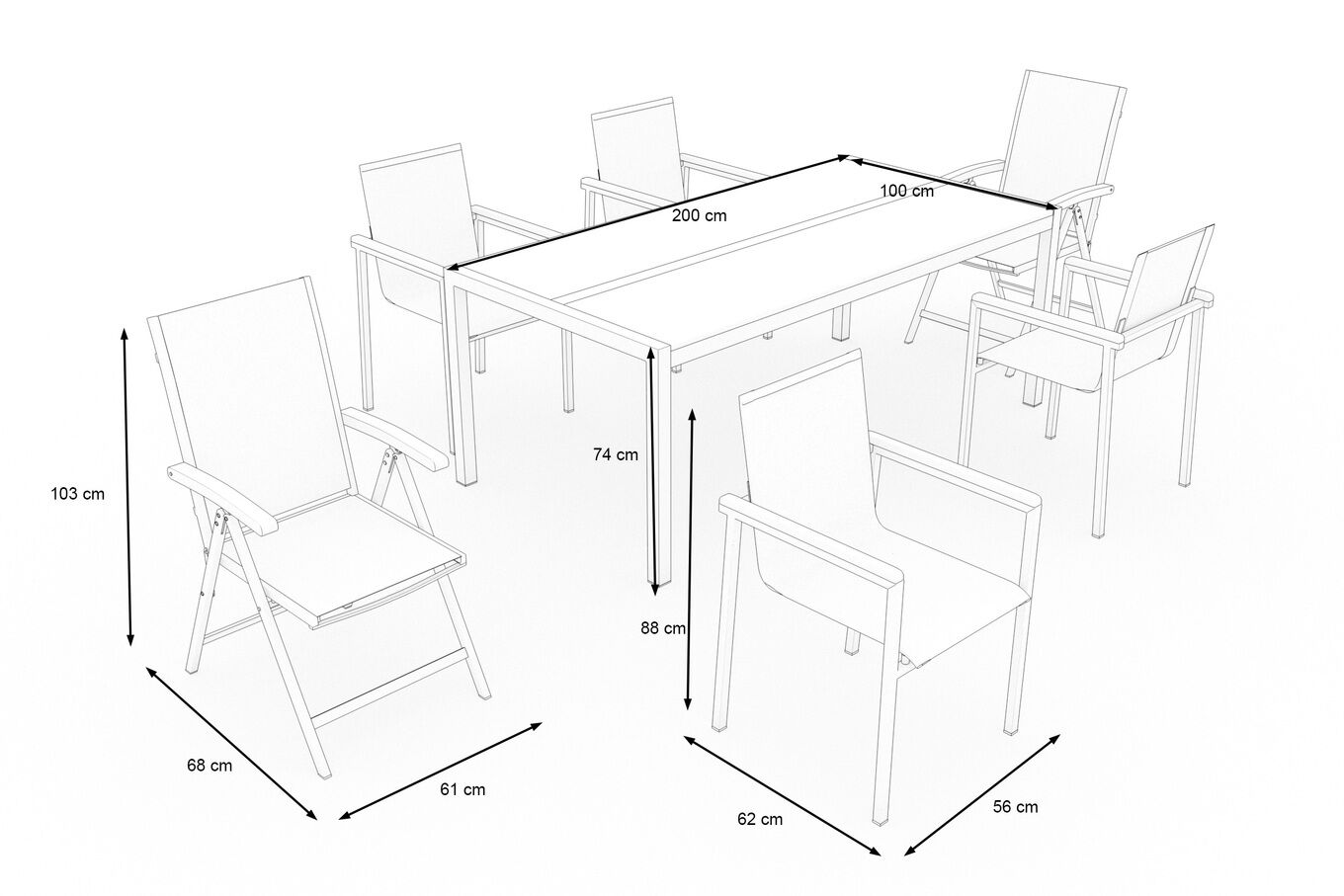 200 cm
100 cm
74 cm
103 cm
88 cm
68 cm
61 cm
62 cm
56 cm