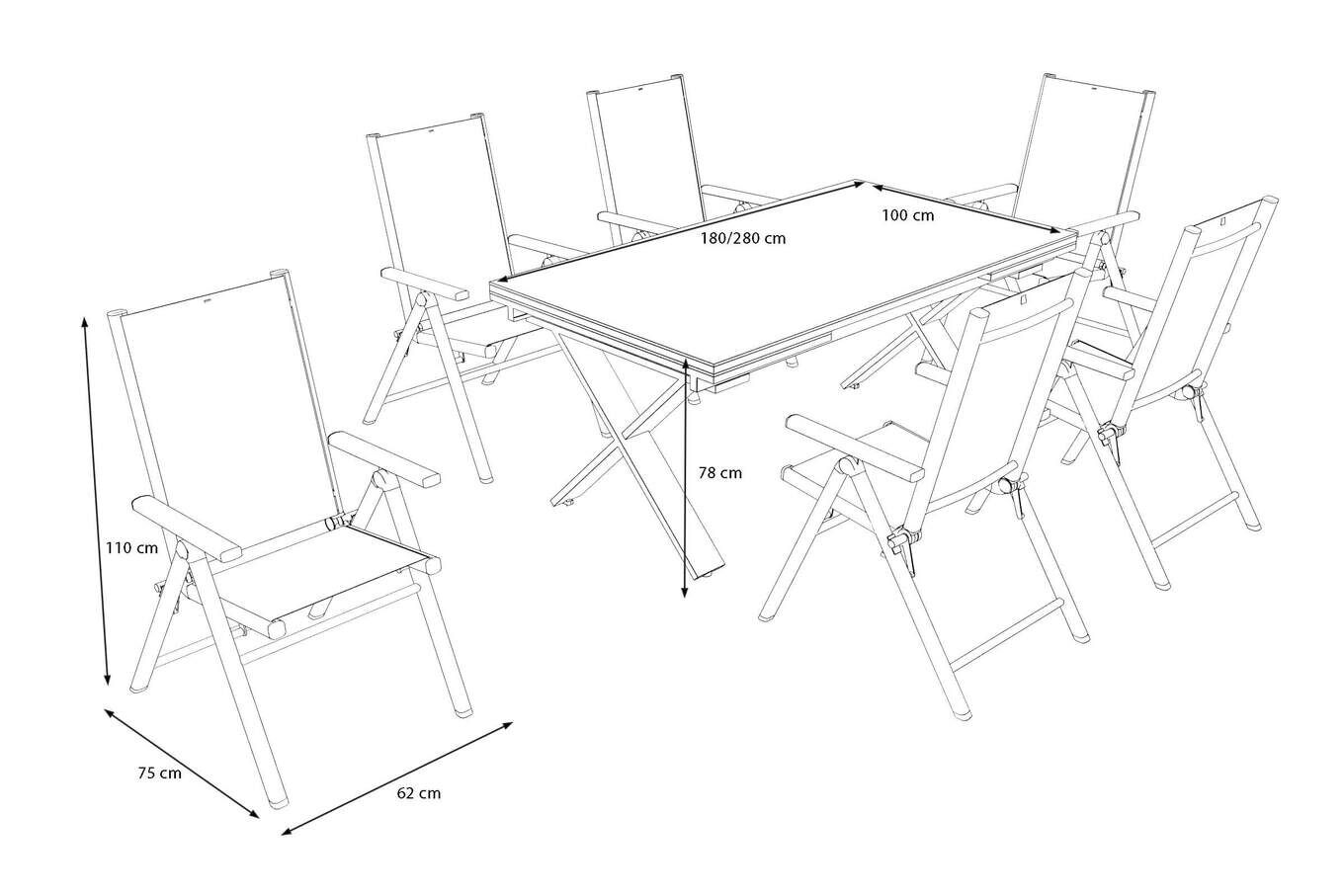 100 cm

180/280 cm

78 cm

110 cm

75 cm

62 cm