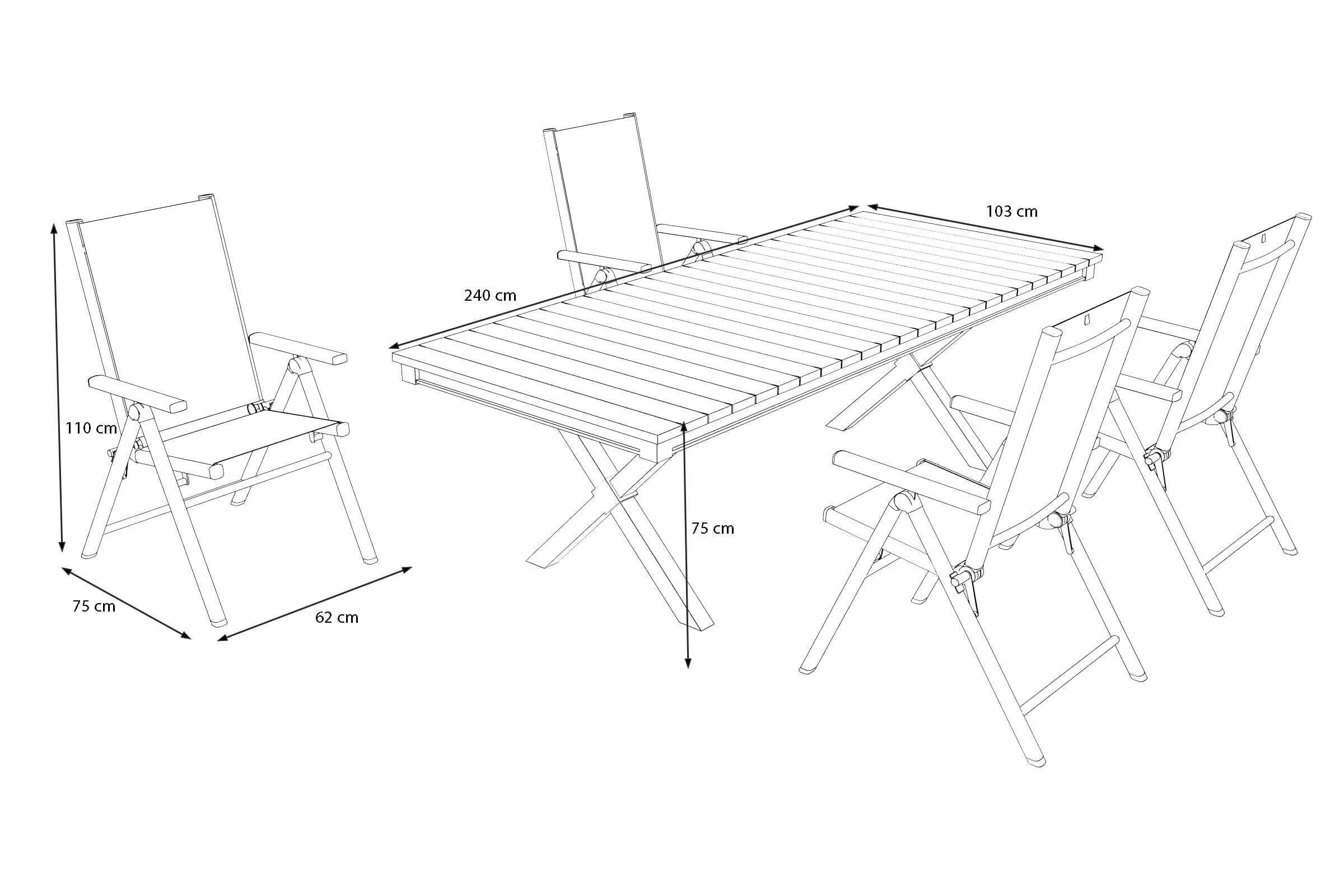 103 cm

240 cm

110 cm

75 cm

75 cm

62 cm