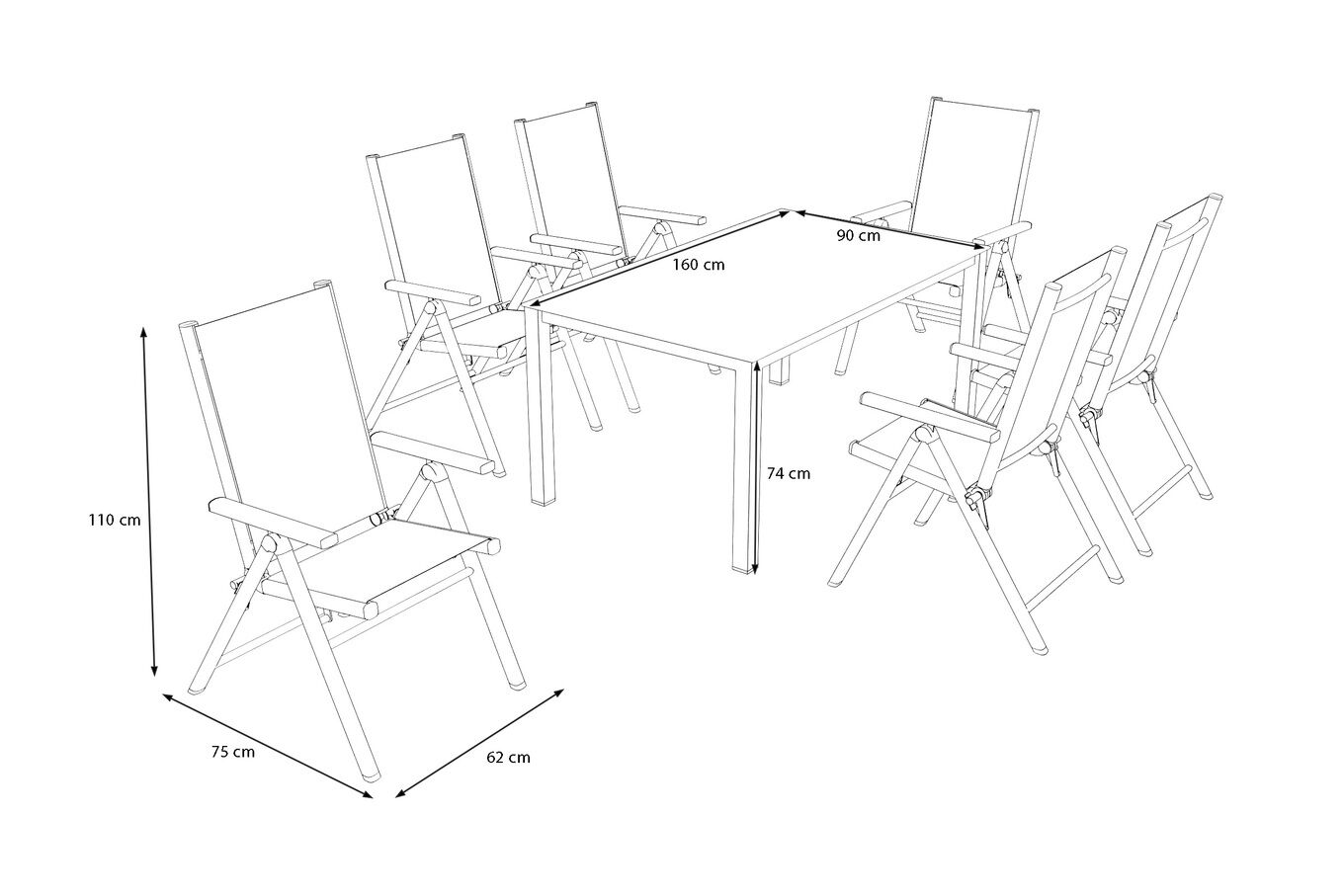 90 cm

160 cm

74 cm

110 cm

75 cm

62 cm