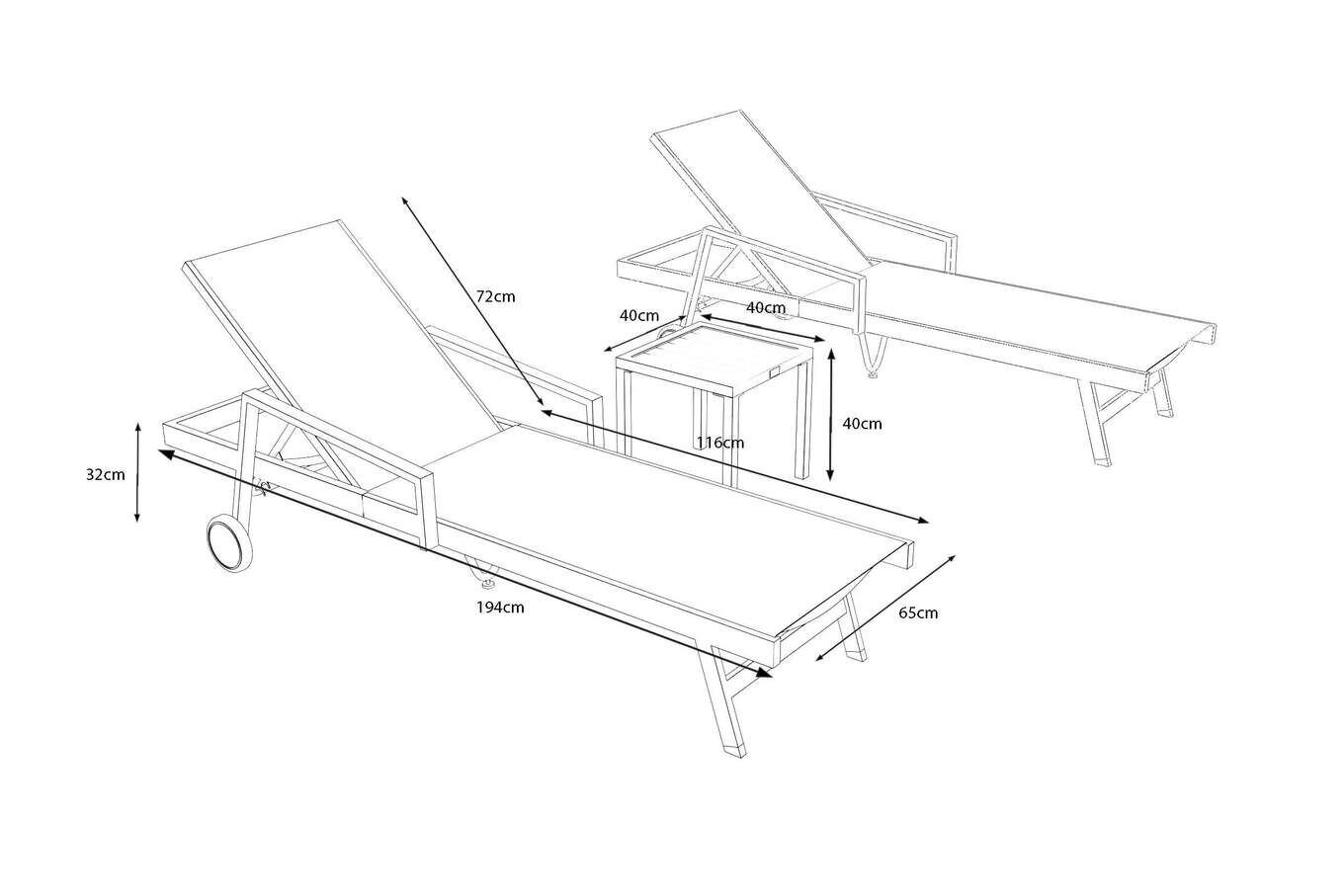 72cm
40cm
40cm
40cm
116cm
32cm
194cm
65cm