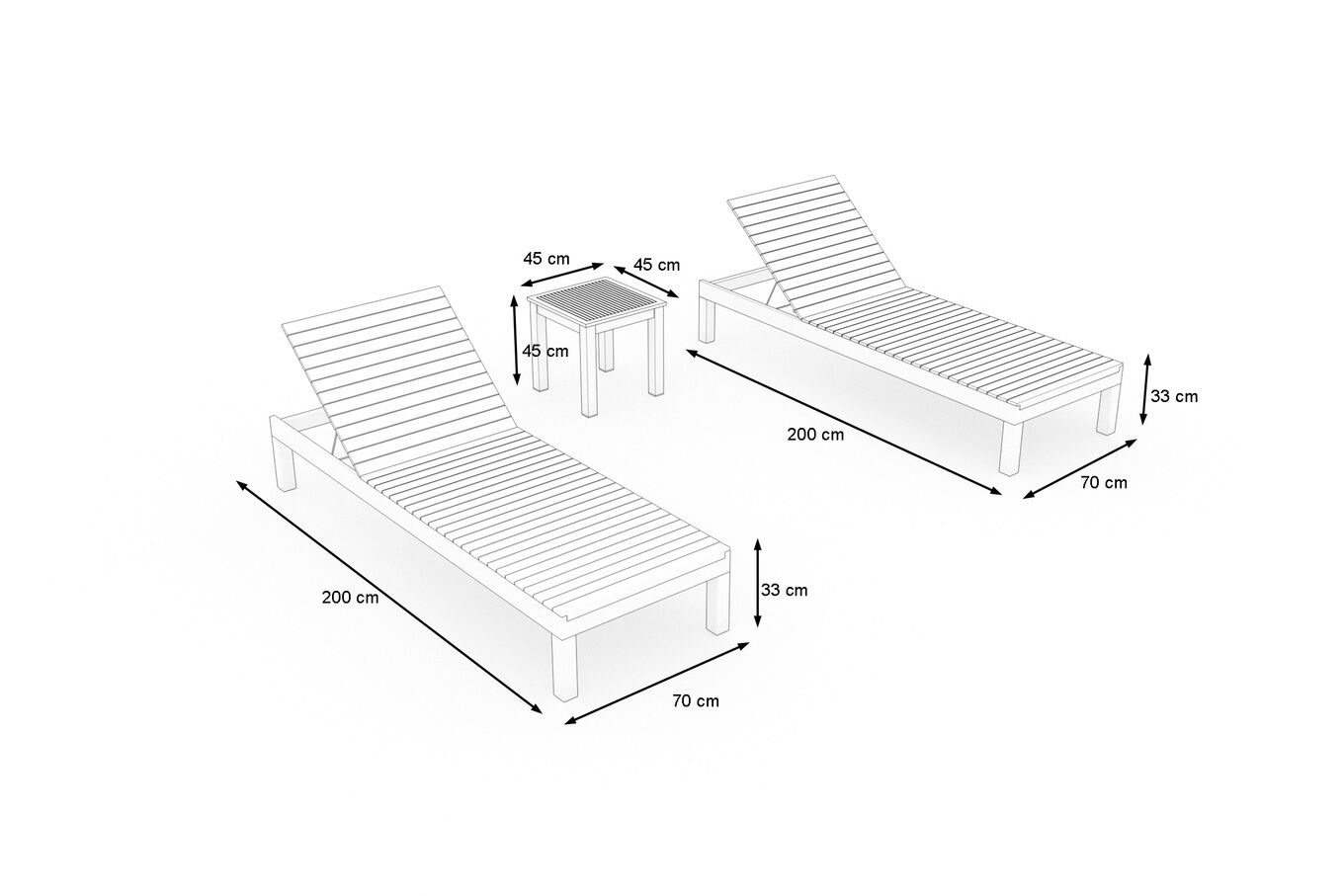 45 cm
45 cm
45 cm
200 cm
33 cm
70 cm
200 cm
33 cm
70 cm