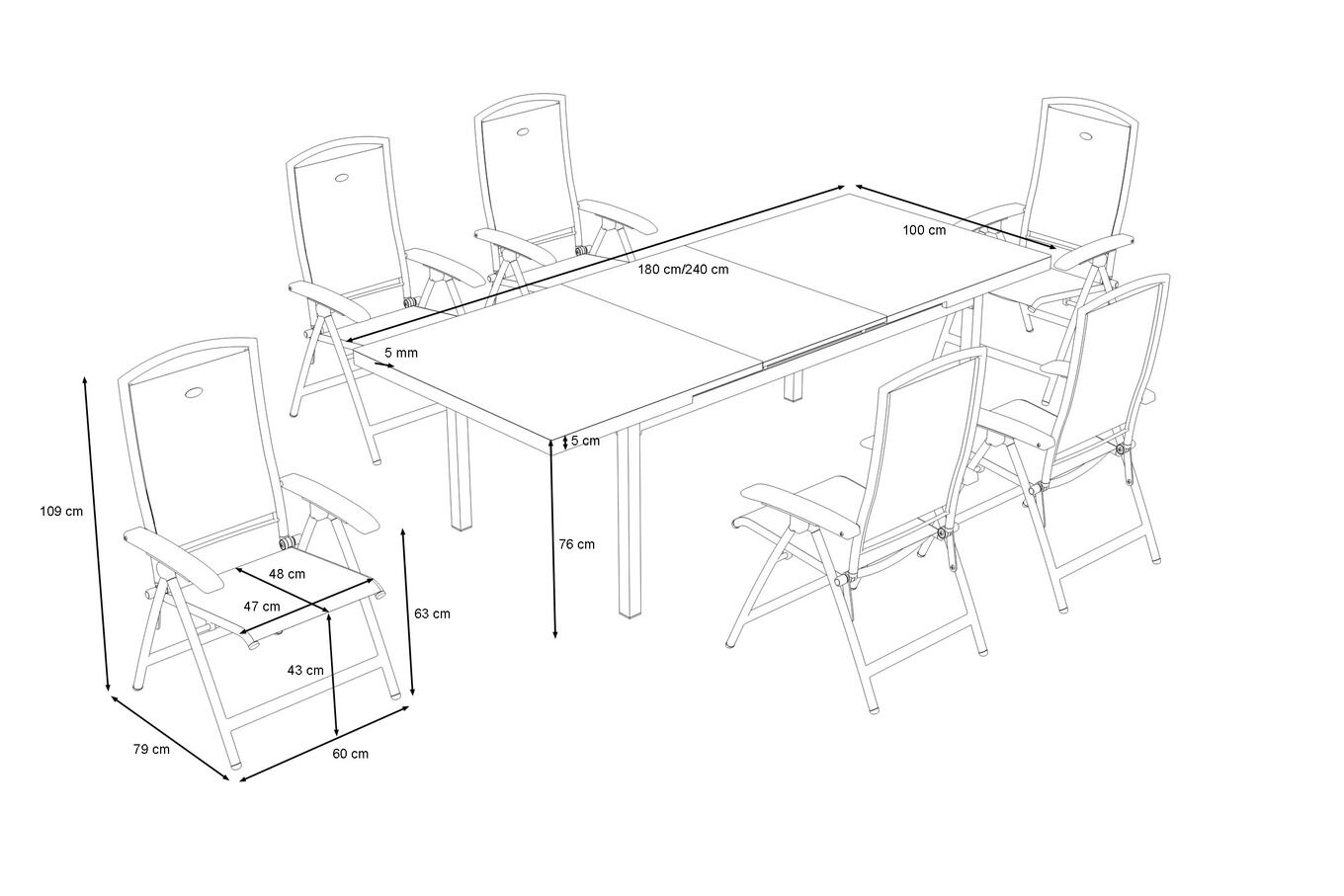 100 cm

180 cm/240 cm

5 mm

5 cm

76 cm

109 cm

48 cm

47 cm

63 cm

43 cm

79 cm

60 cm