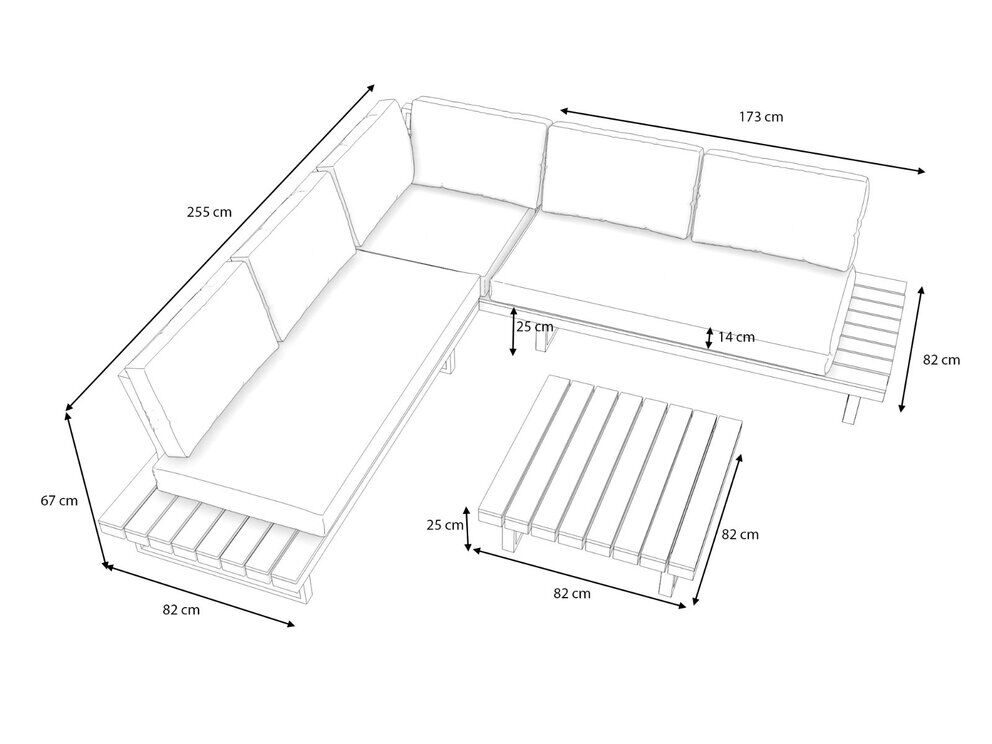 173 cm

255 cm

25 cm

14 cm

82 cm

67 cm

25 cm

82 cm

82 cm

82 cm