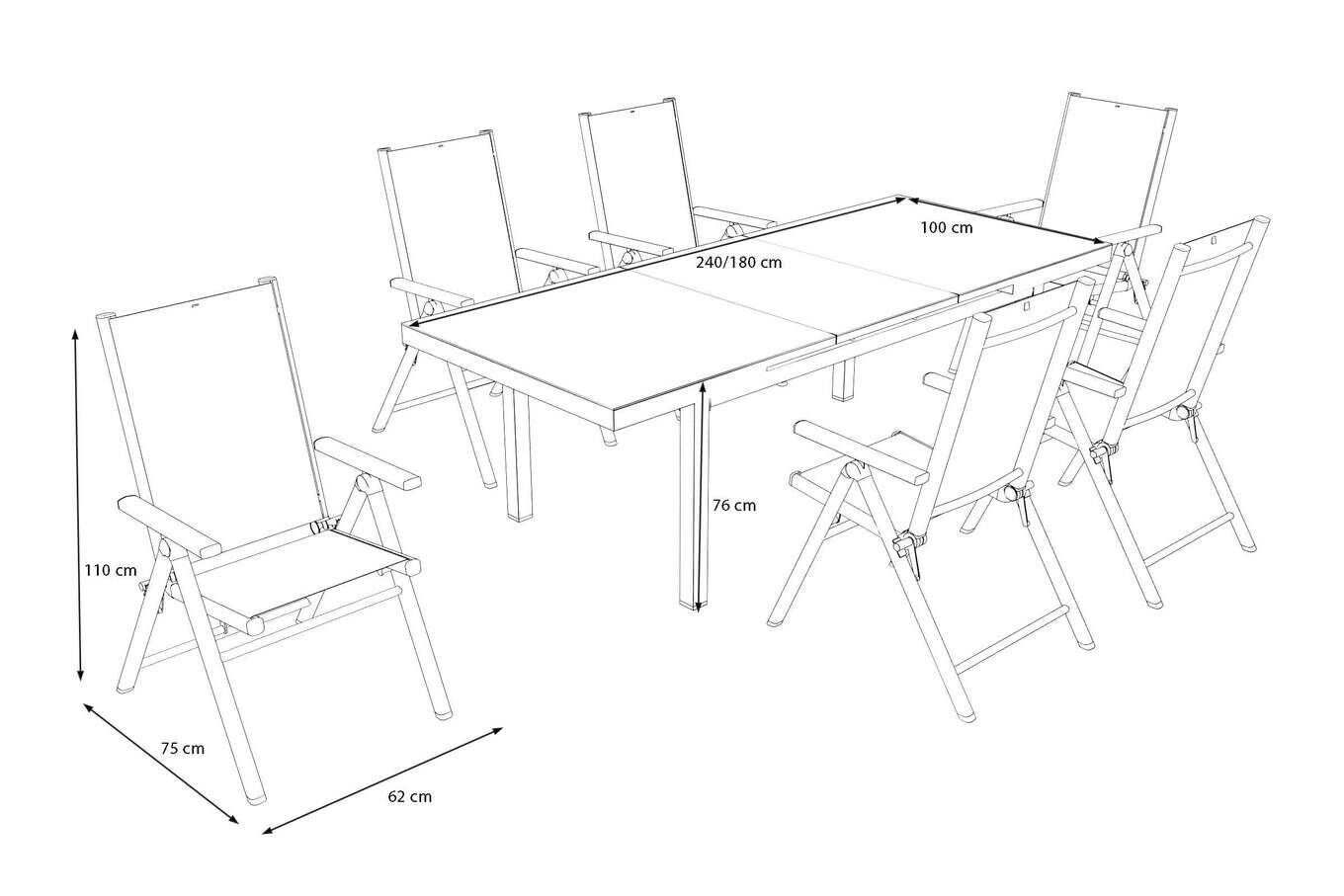 100 cm
240/180 cm
76 cm
110 cm
75 cm
62 cm