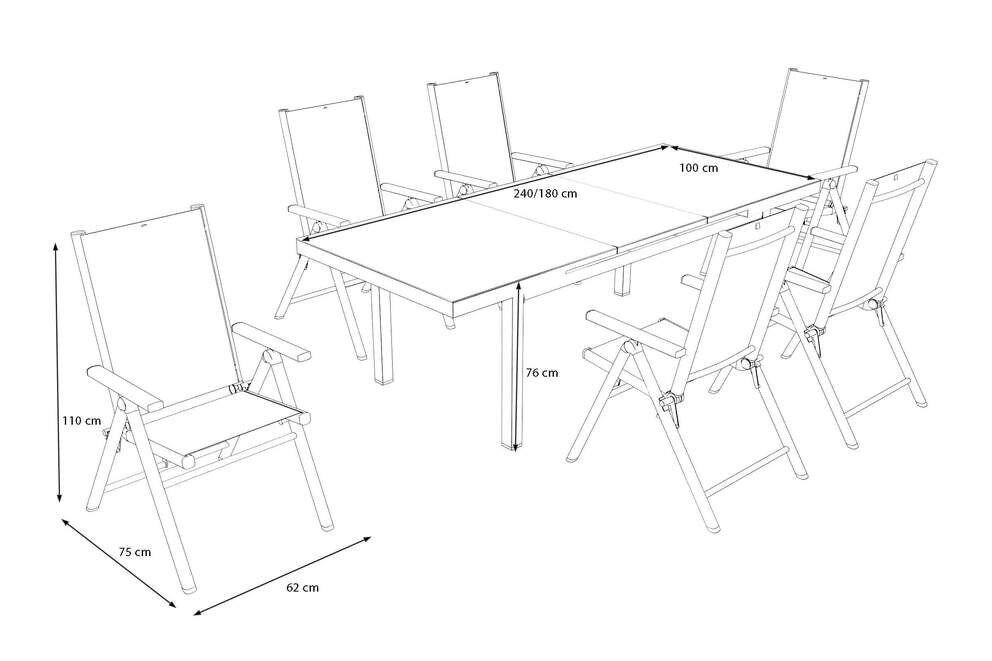 100 cm
240/180 cm
76 cm
110 cm
75 cm
62 cm