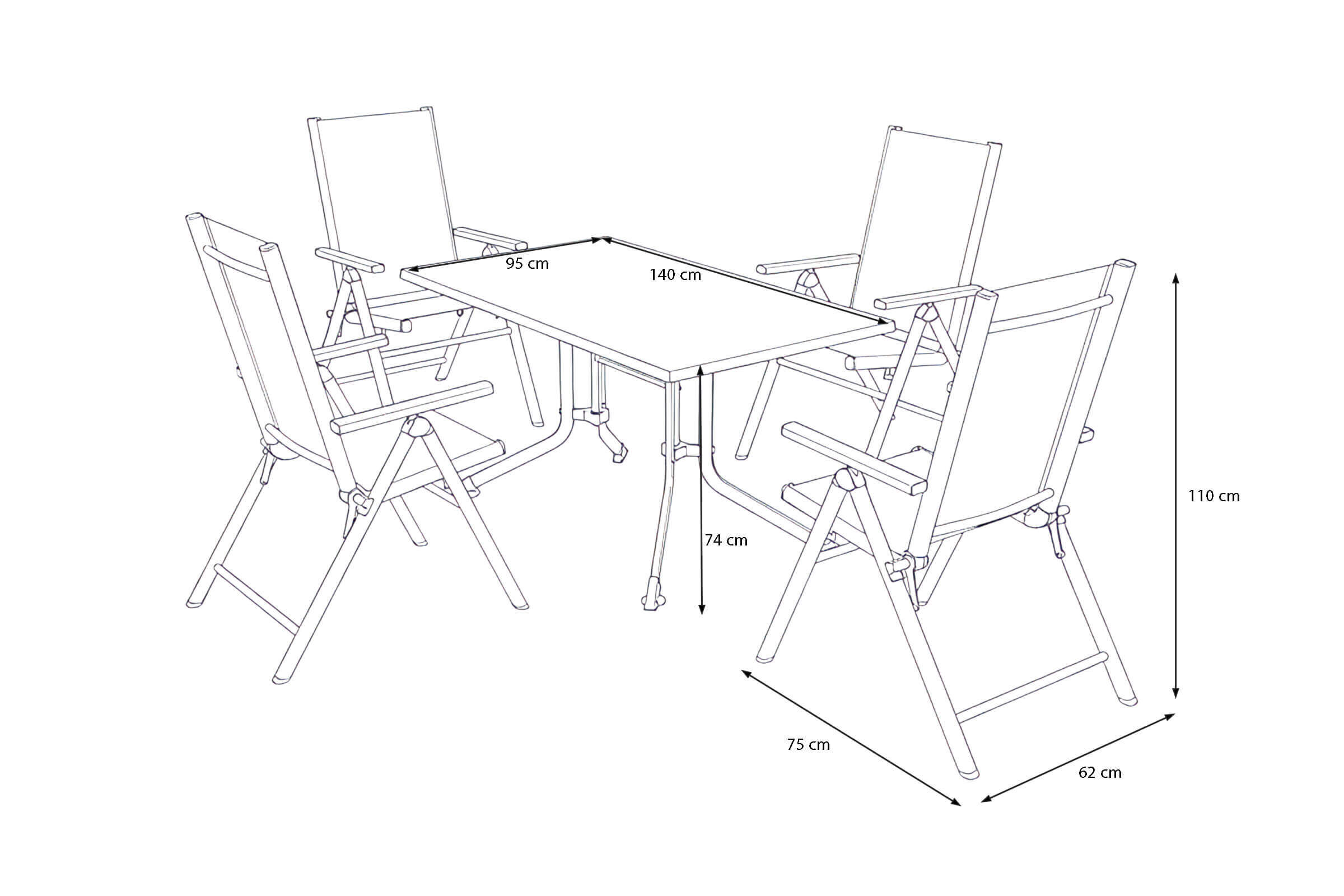 95 cm
140 cm
110 cm
74 cm
75 cm
62 cm