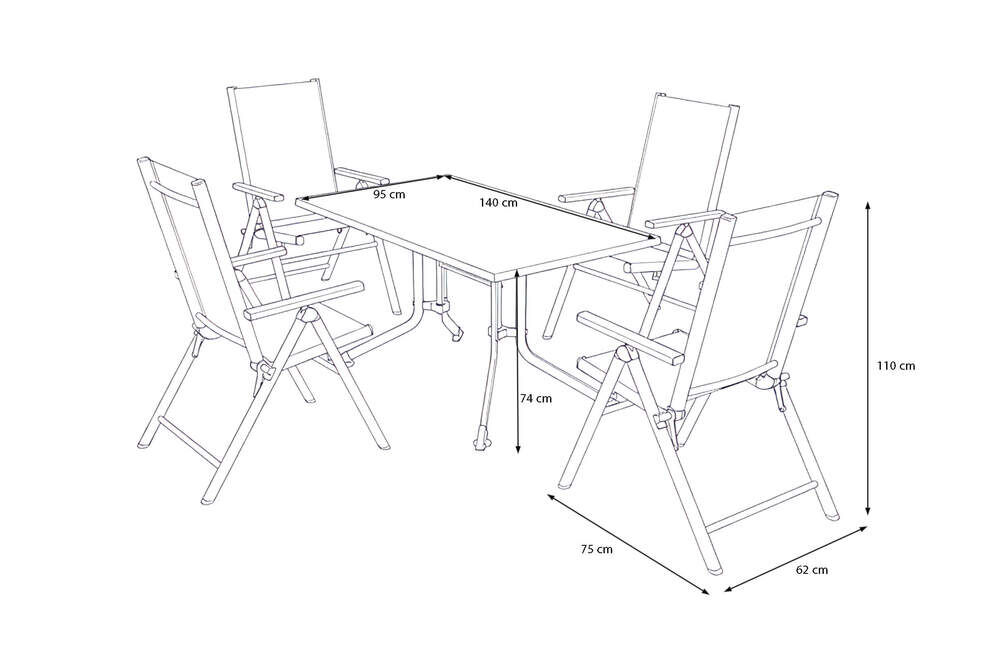 95 cm
140 cm
74 cm
110 cm
75 cm
62 cm