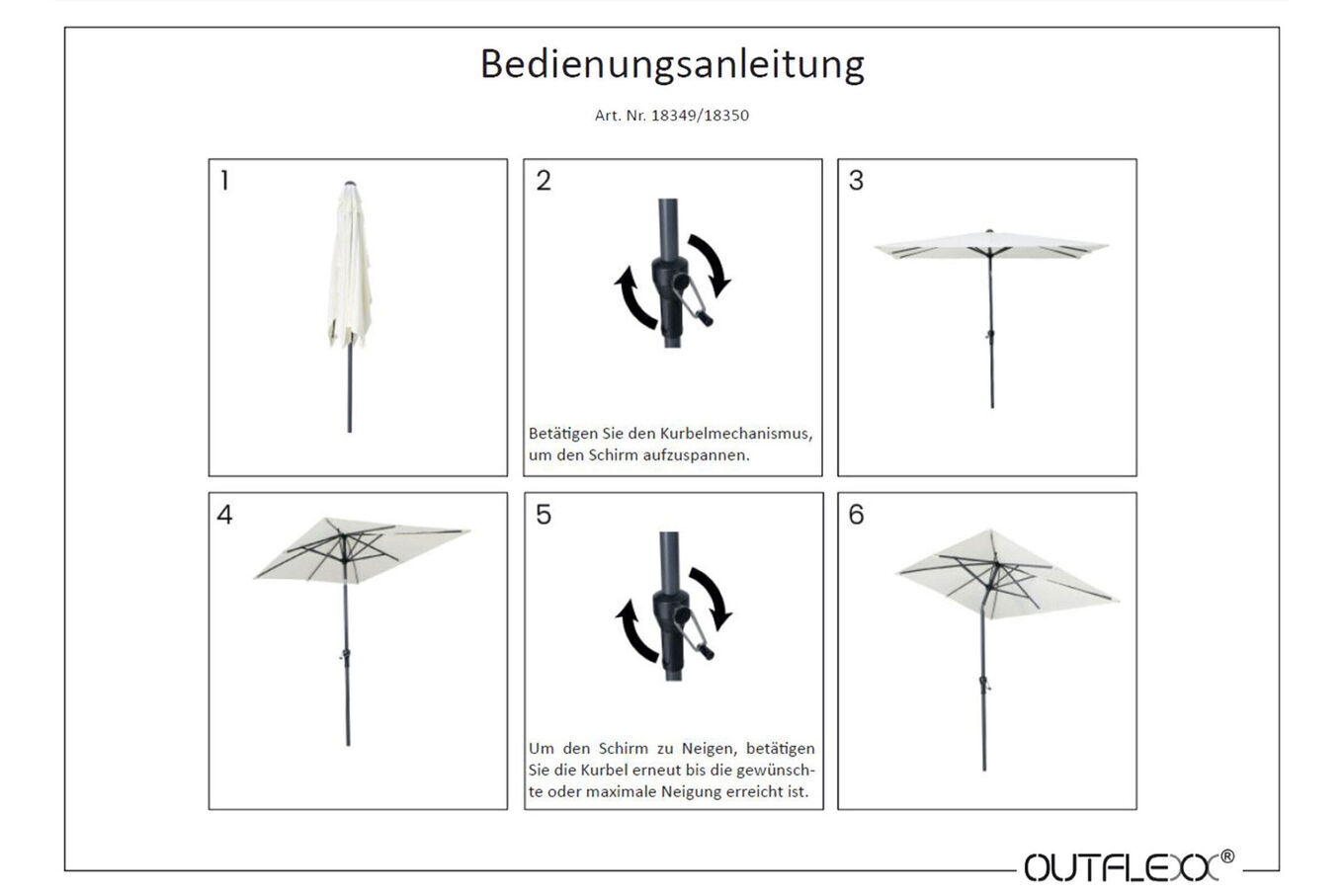 Bedienungsanleitung

Art. Nr. 18349/18350

1

2

Betätigen Sie den Kurbelmechanismus, um den Schirm aufzuspannen.

3

4

5

Um den Schirm zu Neigen, betätigen Sie die Kurbel erneut bis die gewünschte oder maximale Neigung erreicht ist.

6

OUTFLEXX®