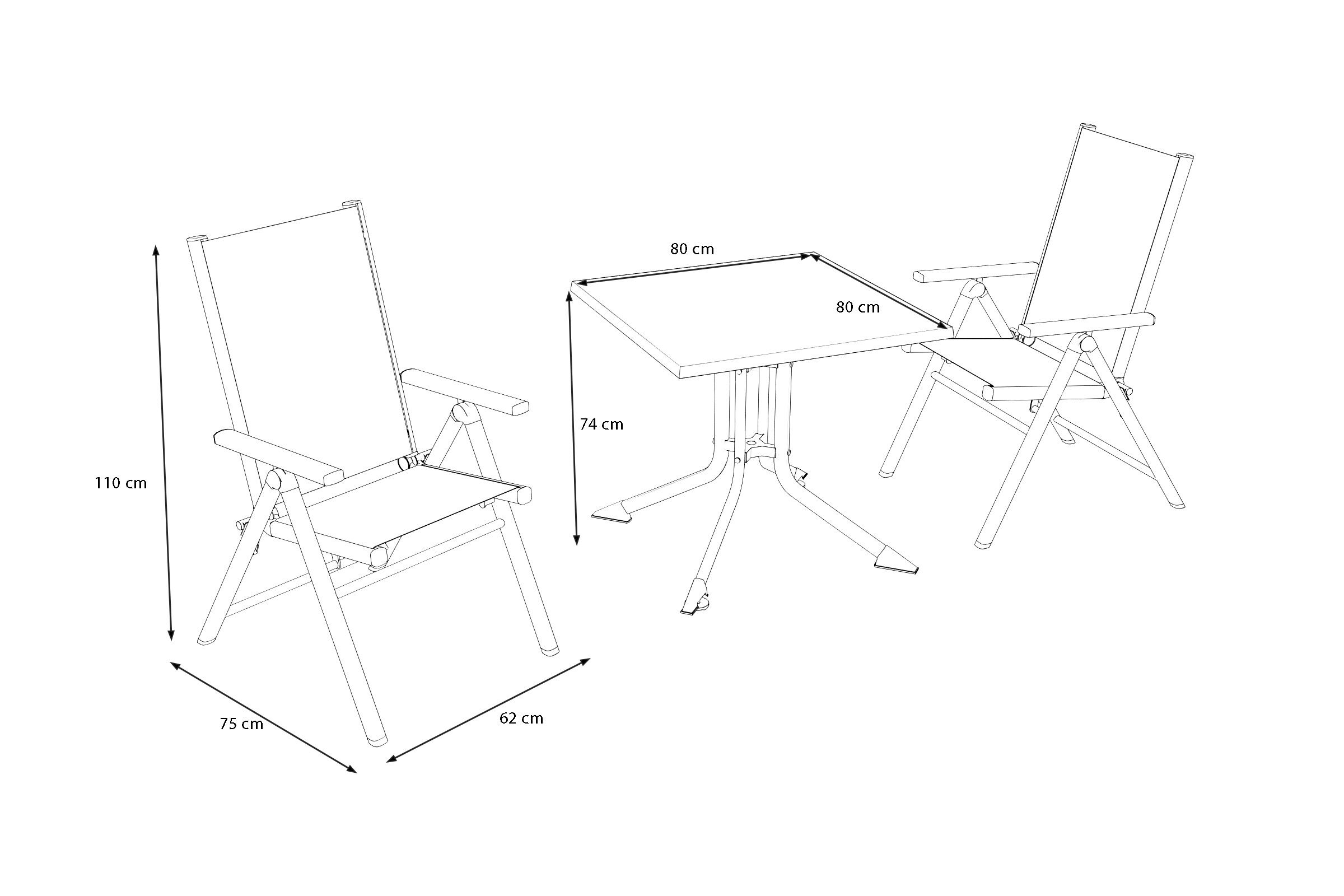 110 cm

75 cm

62 cm

80 cm

80 cm

74 cm