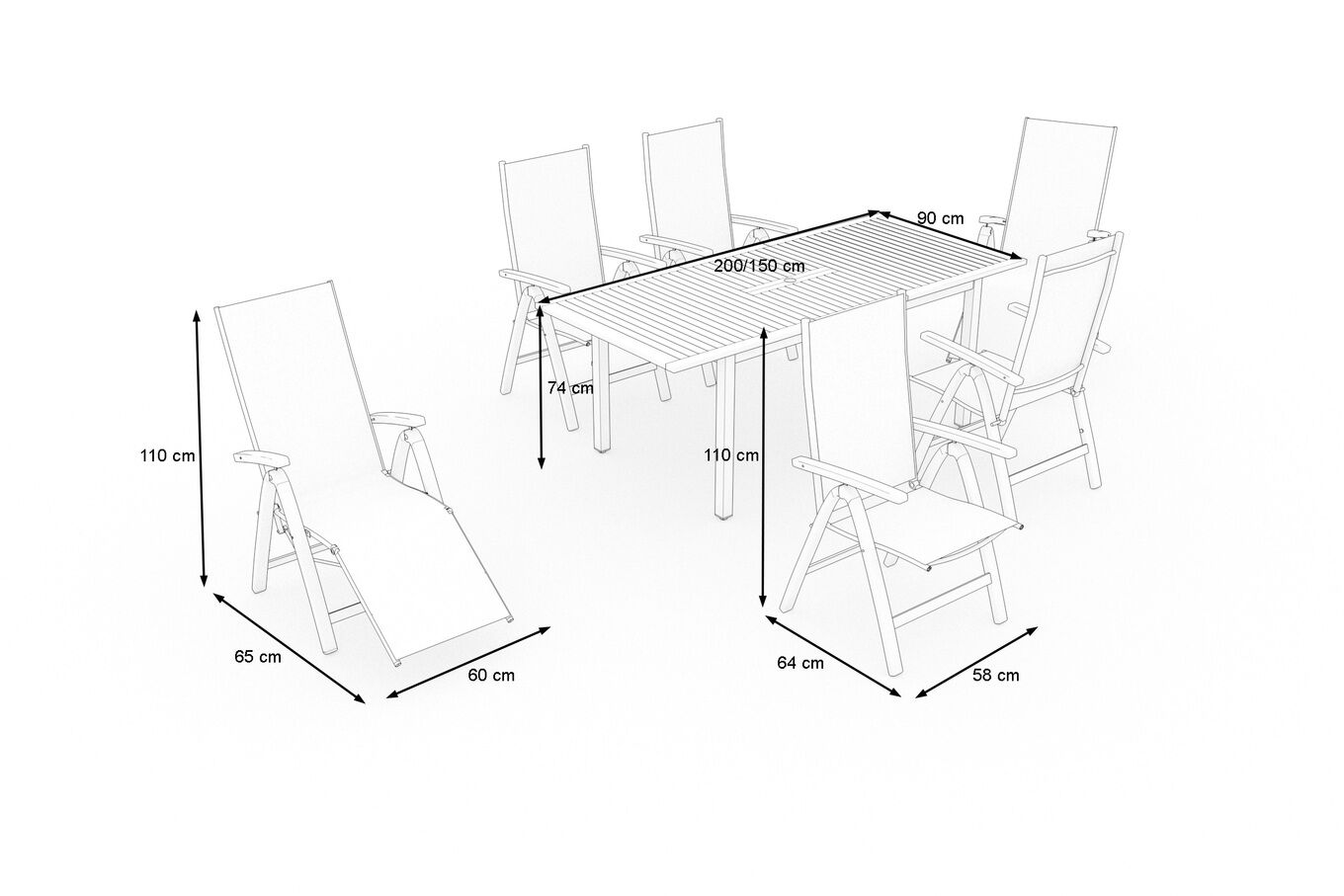 90 cm
200/150 cm
74 cm
110 cm
110 cm
65 cm
60 cm
64 cm
58 cm