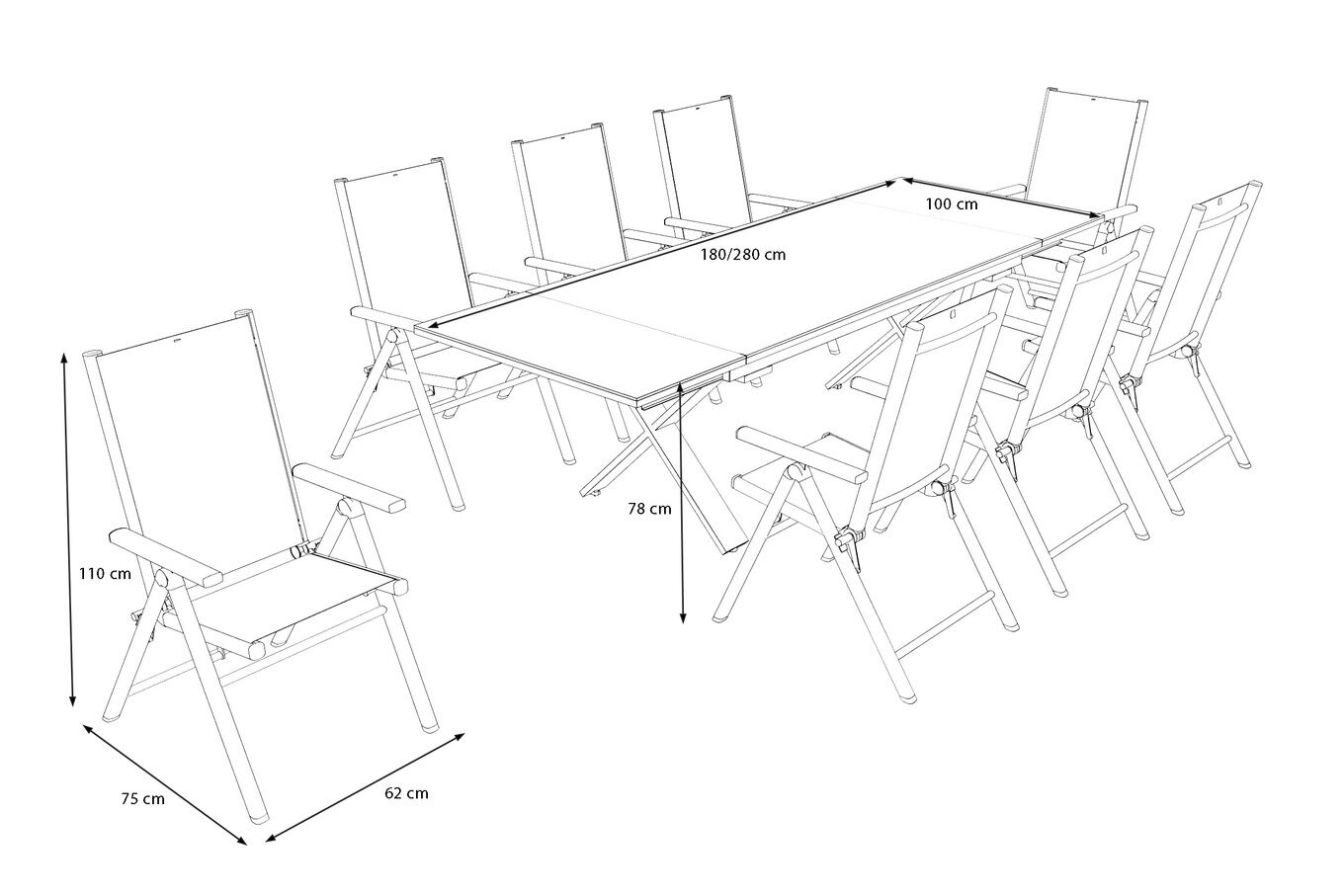 100 cm
180/280 cm
78 cm
110 cm
75 cm
62 cm