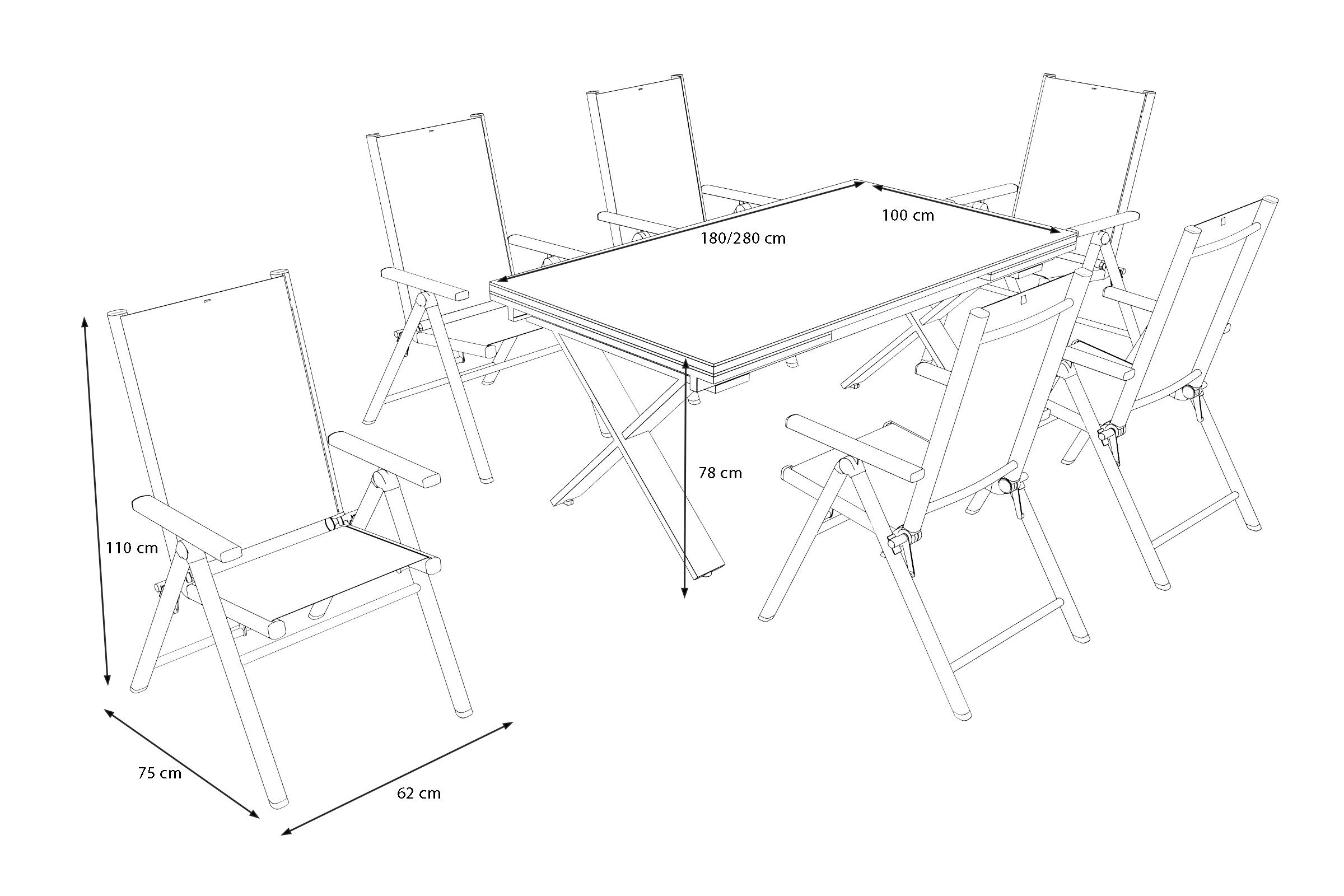 100 cm

180/280 cm

78 cm

110 cm

75 cm

62 cm