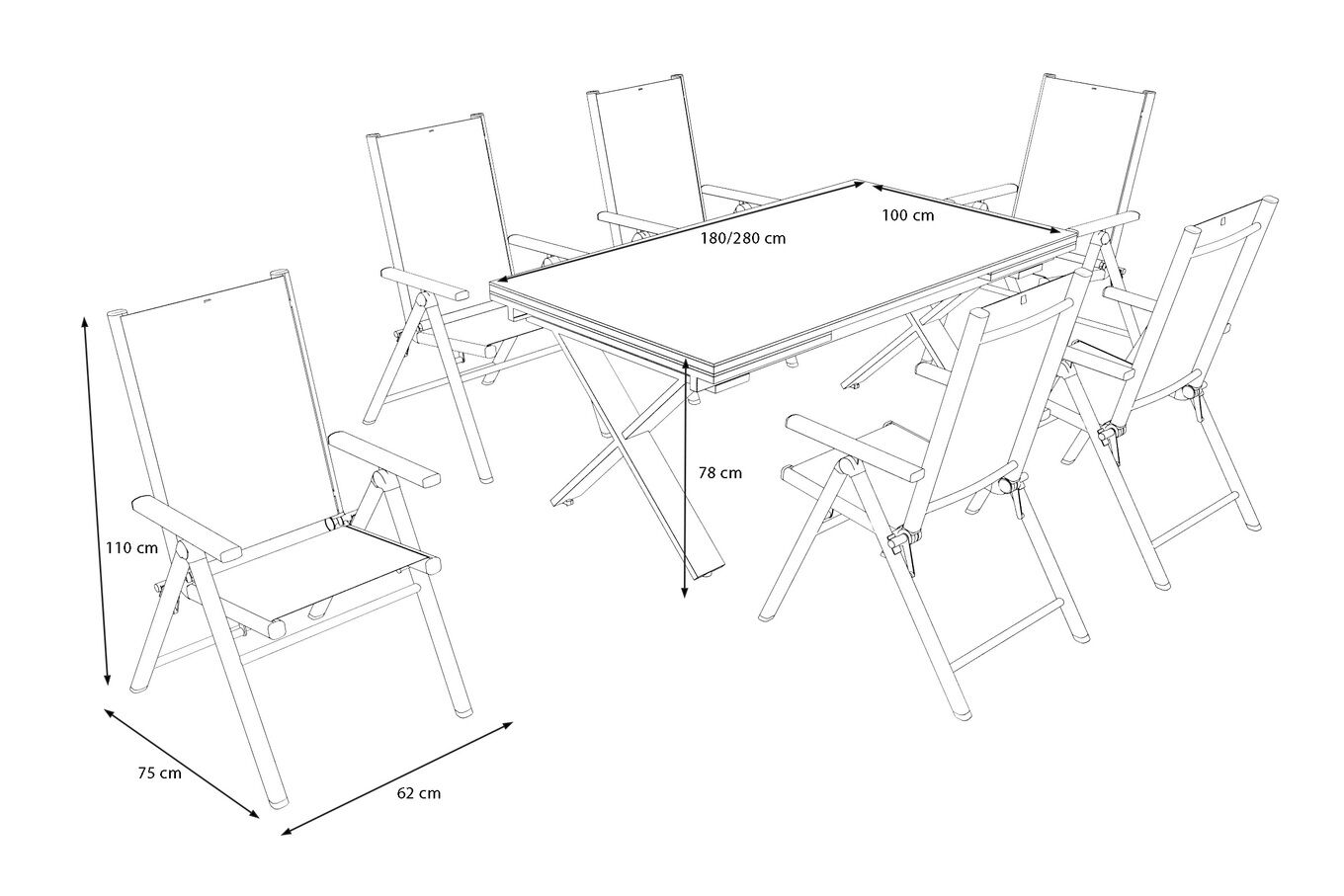 100 cm

180/280 cm

78 cm

110 cm

75 cm

62 cm